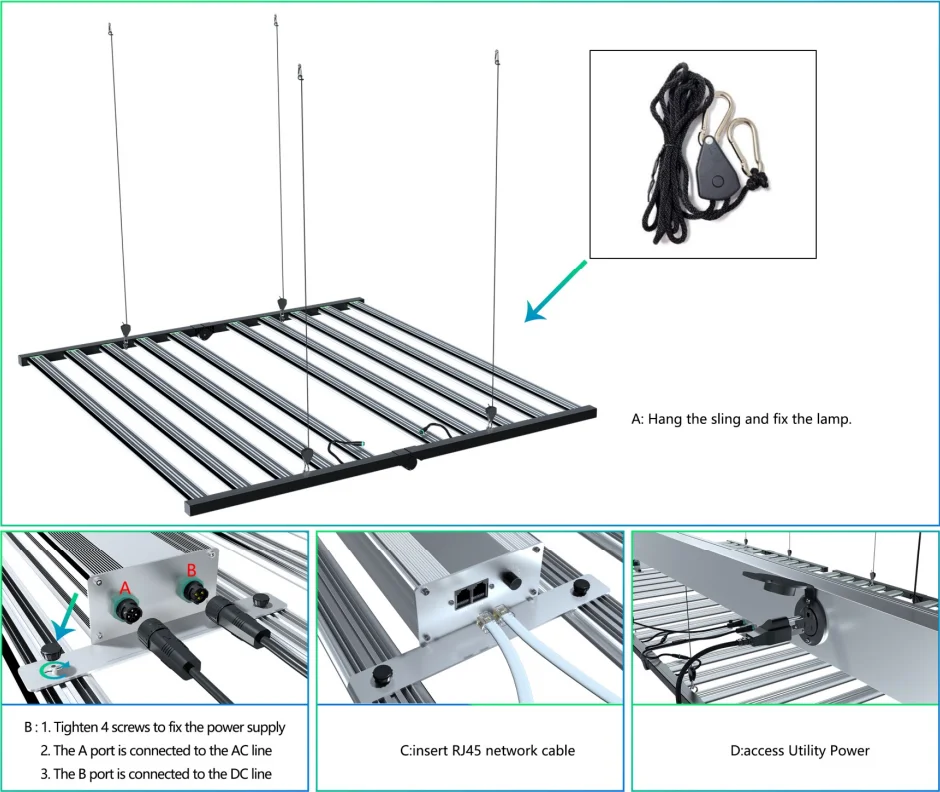 A: Hang the sling and fix the lamp.

A

B

B : 1. Tighten 4 screws to fix the power supply
2. The A port is connected to the AC line
3. The B port is connected to the DC line

C:insert RJ45 network cable

D:access Utility Power