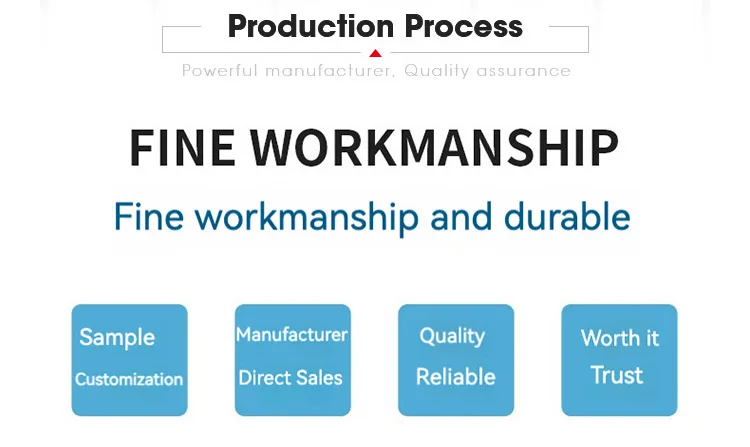 Production Process

Powerful manufacturer, Quality assurance

FINE WORKMANSHIP

Fine workmanship and durable

Sample
Customization

Manufacturer
Direct Sales

Quality
Reliable

Worth it
Trust