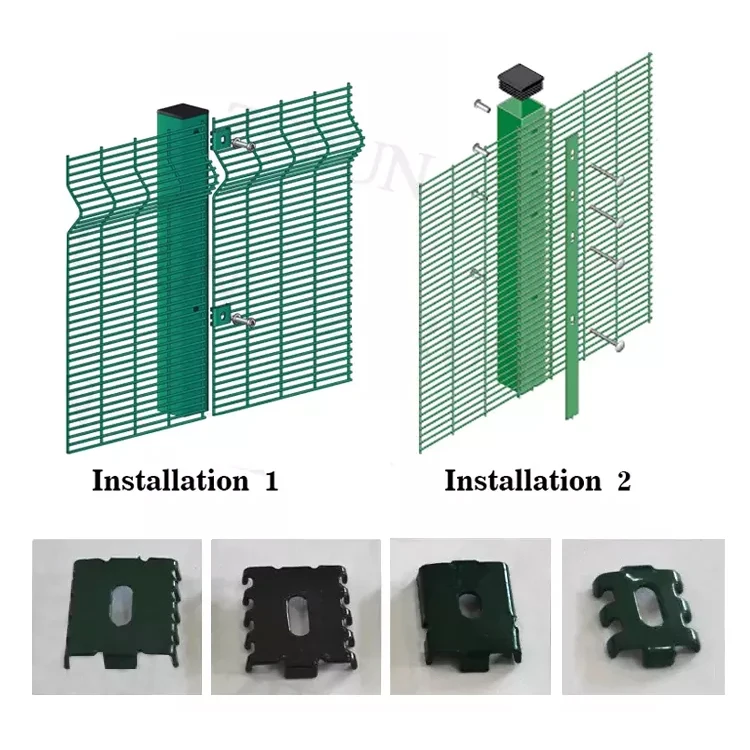 Installation 1

Installation 2