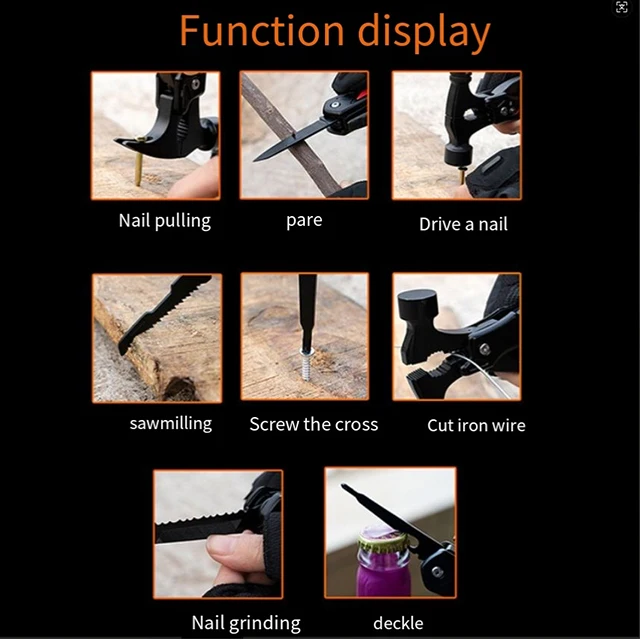 Function display

Nail pulling

pare

Drive a nail

sawmilling

Screw the cross

Cut iron wire

Nail grinding

deckle