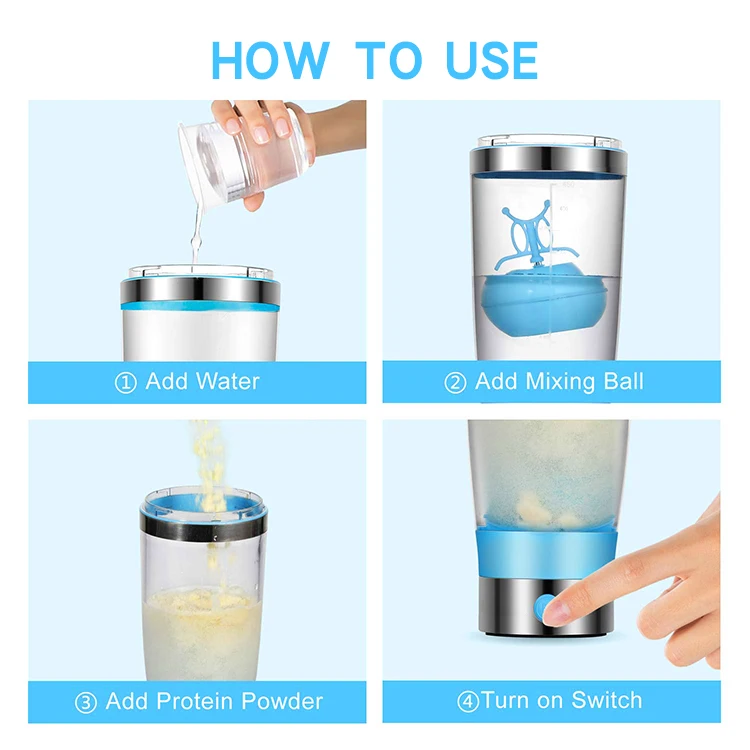 HOW TO USE

① Add Water

② Add Mixing Ball

③ Add Protein Powder

④Turn on Switch