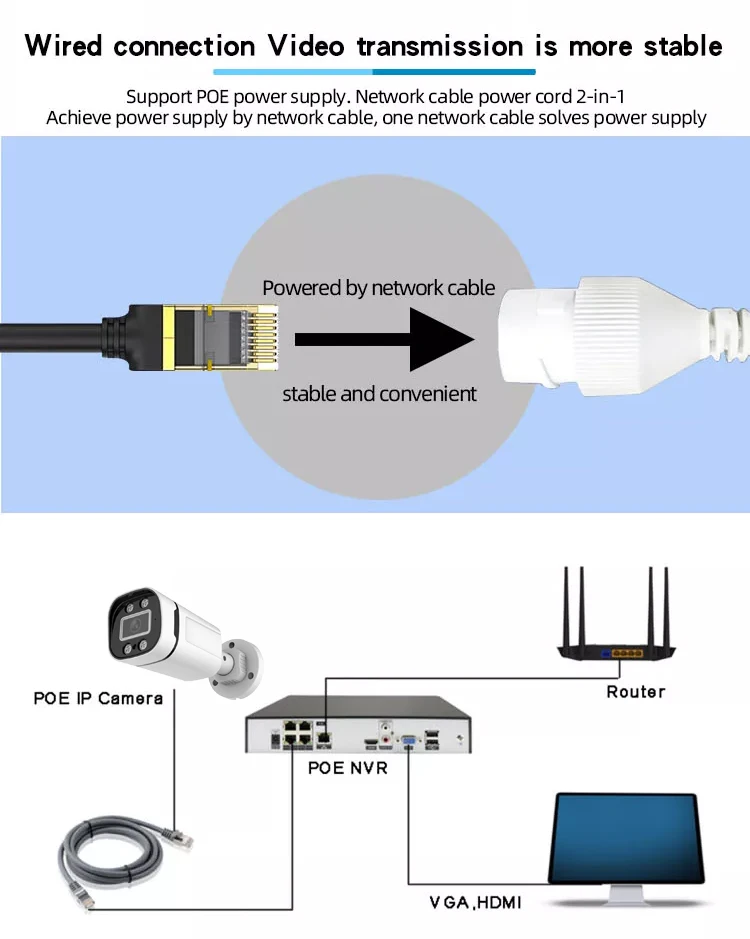 Wired connection Video transmission is more stable

Support POE power supply. Network cable power cord 2-in-1
Achieve power supply by network cable, one network cable solves power supply

Powered by network cable

stable and convenient

POE IP Camera

Router

POE NVR

VGA,HDMI