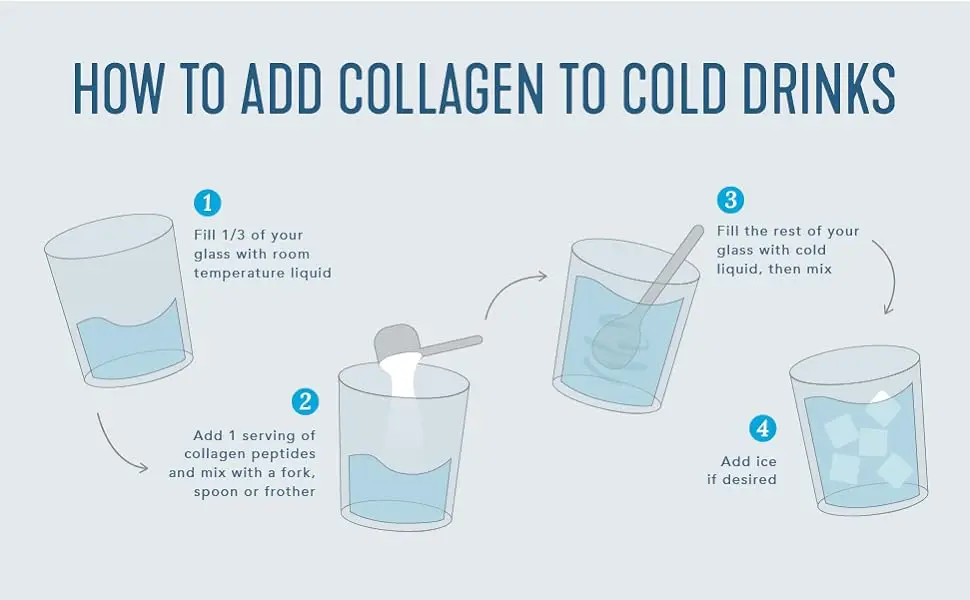 HOW TO ADD COLLAGEN TO COLD DRINKS

1
Fill 1/3 of your glass with room temperature liquid

2
Add 1 serving of collagen peptides and mix with a fork, spoon or frother

3
Fill the rest of your glass with cold liquid, then mix

4
Add ice if desired