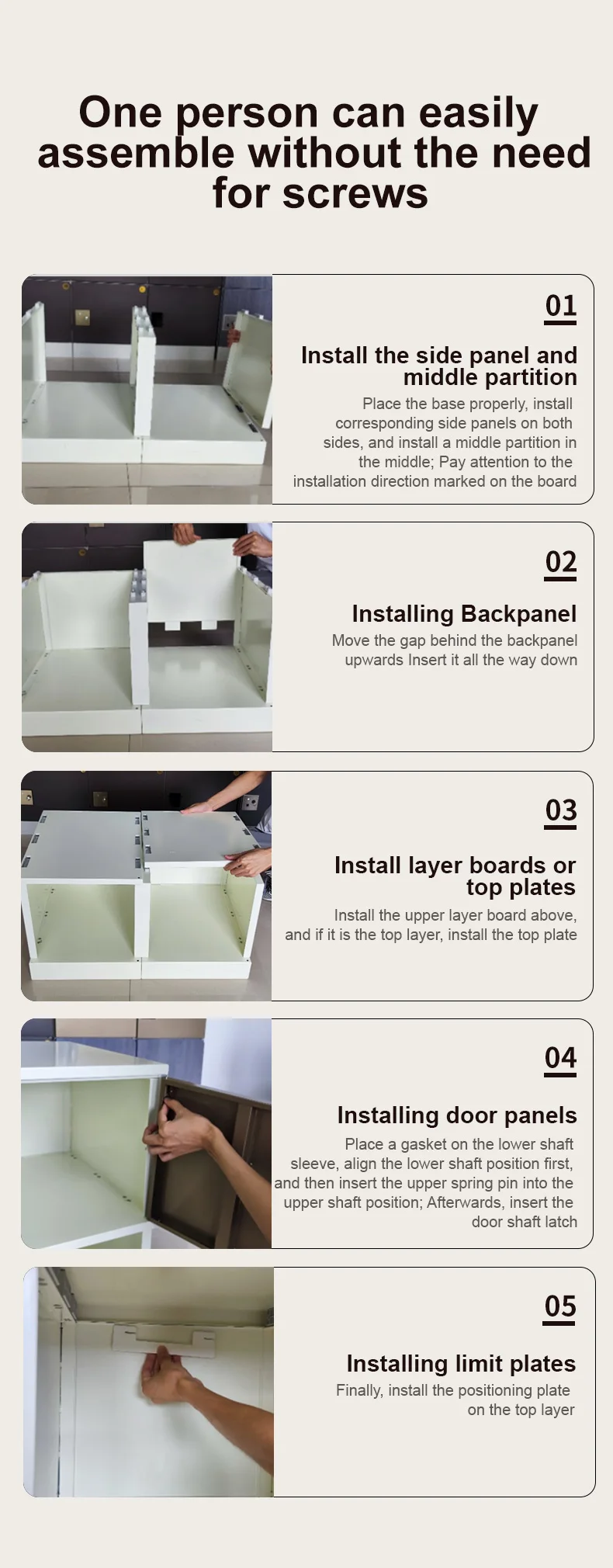 One person can easily assemble without the need for screws

01

Install the side panel and middle partition

Place the base properly, install corresponding side panels on both sides, and install a middle partition in the middle; Pay attention to the installation direction marked on the board

02

Installing Backpanel

Move the gap behind the backpanel upwards Insert it all the way down

03

Install layer boards or top plates

Install the upper layer board above, and if it is the top layer, install the top plate

04

Installing door panels

Place a gasket on the lower shaft sleeve, align the lower shaft position first, and then insert the upper spring pin into the upper shaft position; Afterwards, insert the door shaft latch

05

Installing limit plates

Finally, install the positioning plate on the top layer