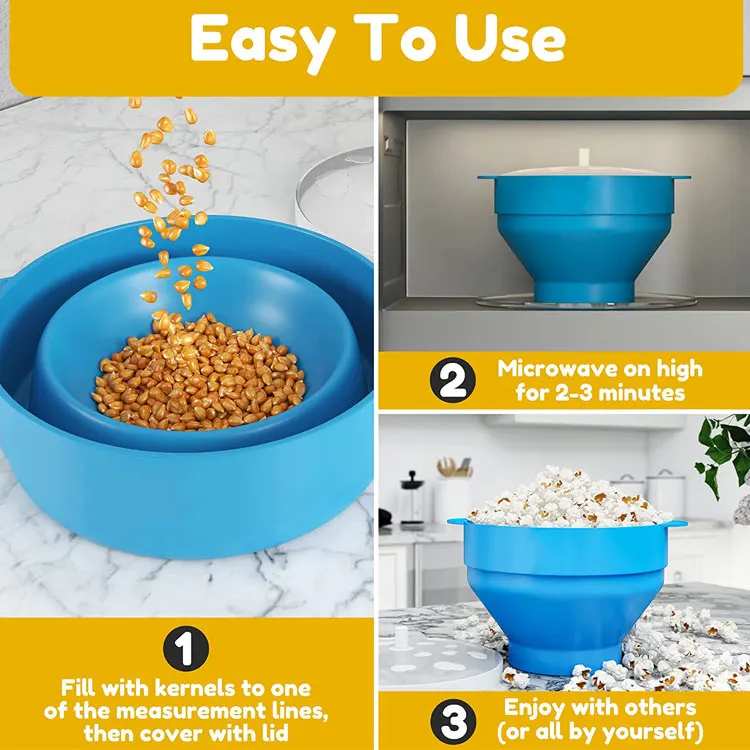 Easy To Use

1
Fill with kernels to one of the measurement lines, then cover with lid

2
Microwave on high for 2-3 minutes

3
Enjoy with others (or all by yourself)