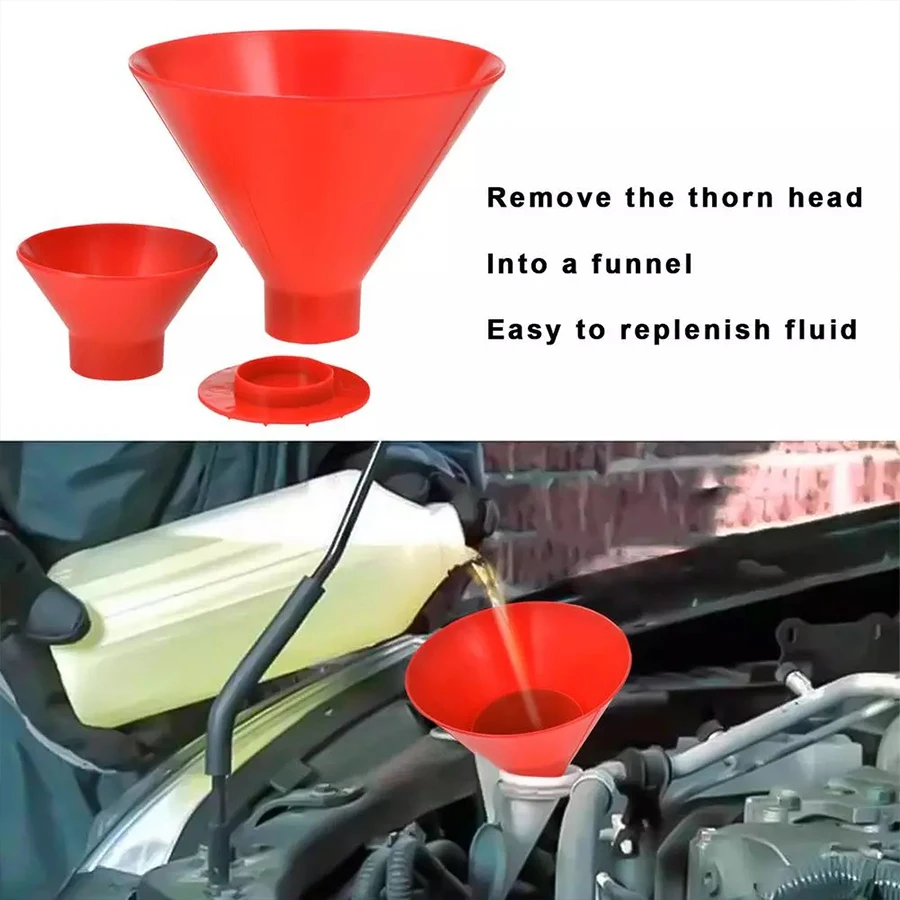 Remove the thorn head

Into a funnel

Easy to replenish fluid