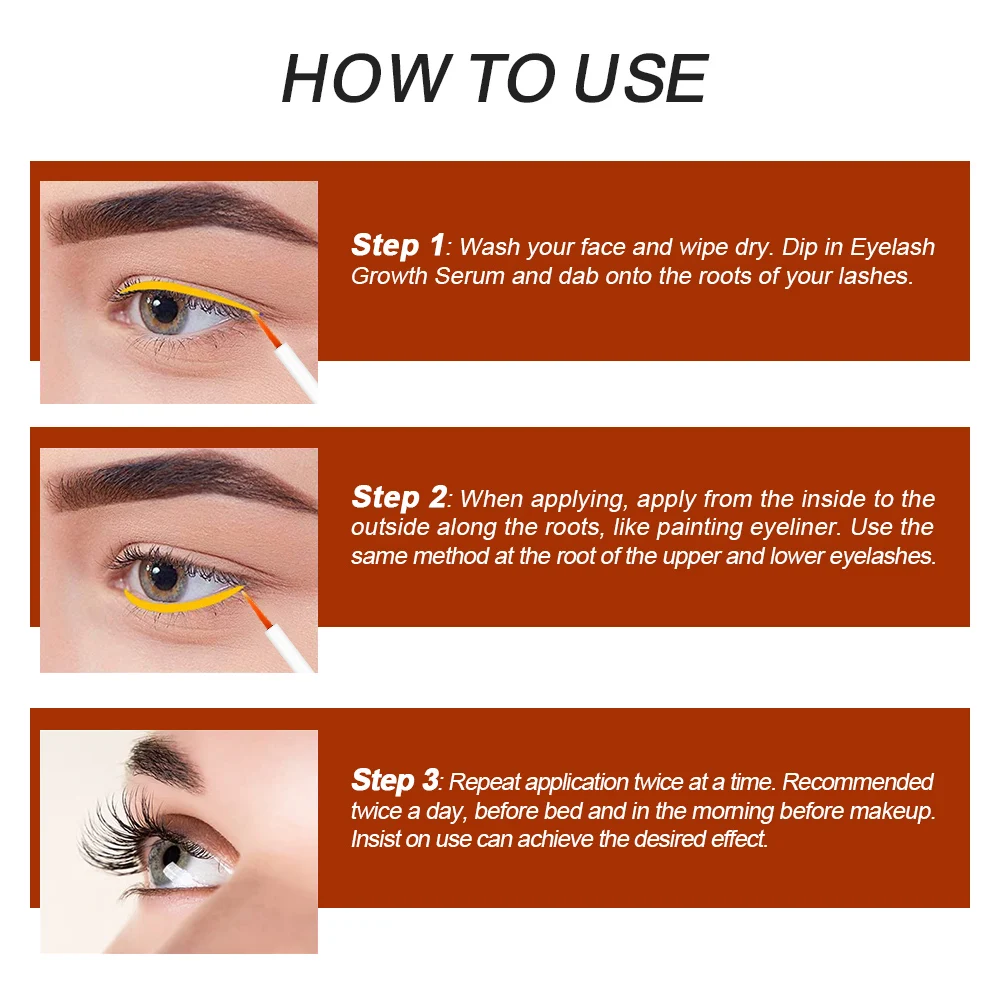 HOW TO USE

Step 1: Wash your face and wipe dry. Dip in Eyelash Growth Serum and dab onto the roots of your lashes.

Step 2: When applying, apply from the inside to the outside along the roots, like painting eyeliner. Use the same method at the root of the upper and lower eyelashes.

Step 3: Repeat application twice at a time. Recommended twice a day, before bed and in the morning before makeup. Insist on use can achieve the desired effect.