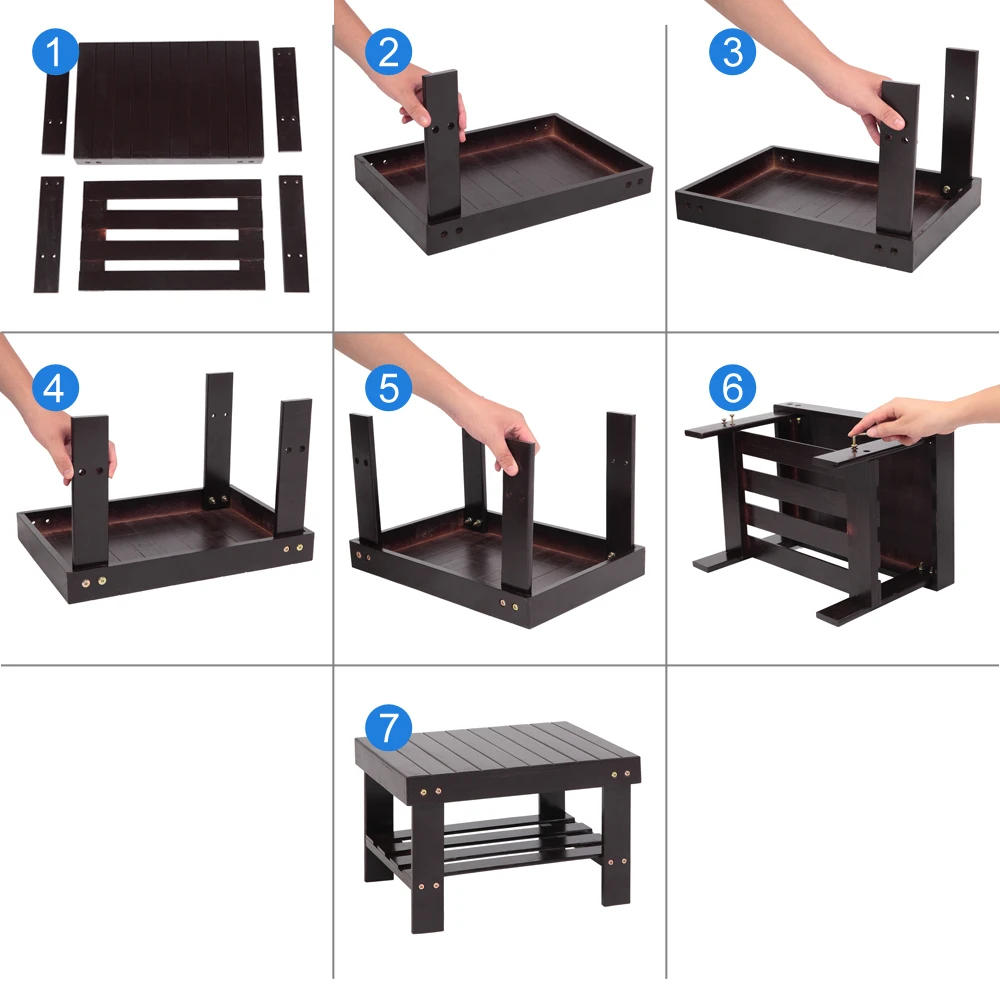 1
2
3
4
5
6
7