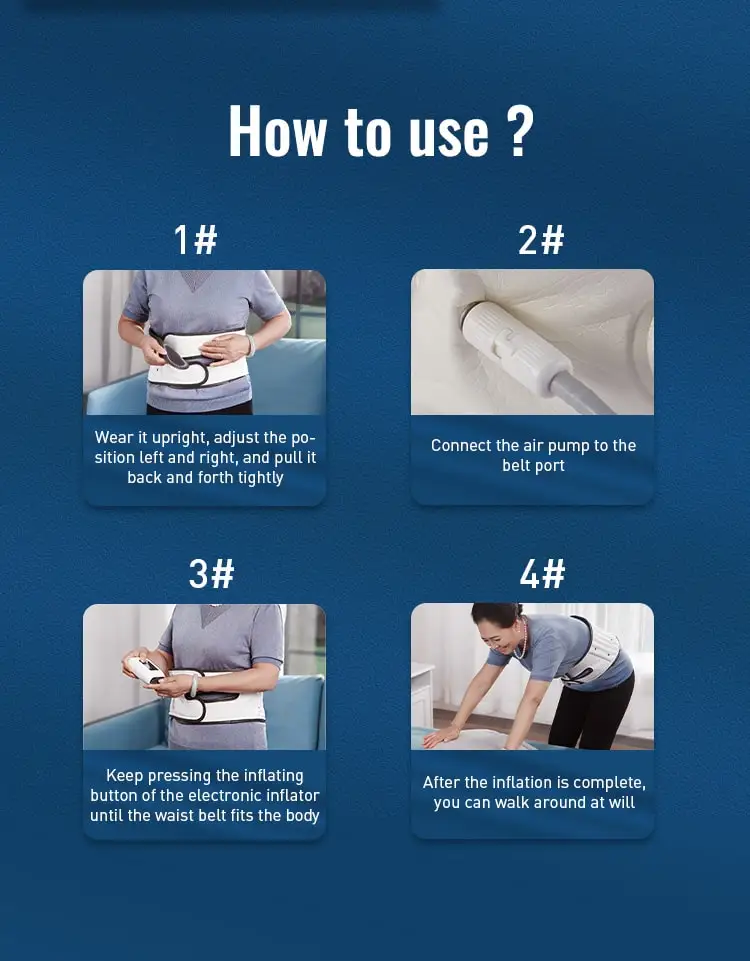 How to use ?

1#

Wear it upright, adjust the position left and right, and pull it back and forth tightly

2#

Connect the air pump to the belt port

3#

Keep pressing the inflating button of the electronic inflator until the waist belt fits the body

4#

After the inflation is complete, you can walk around at will