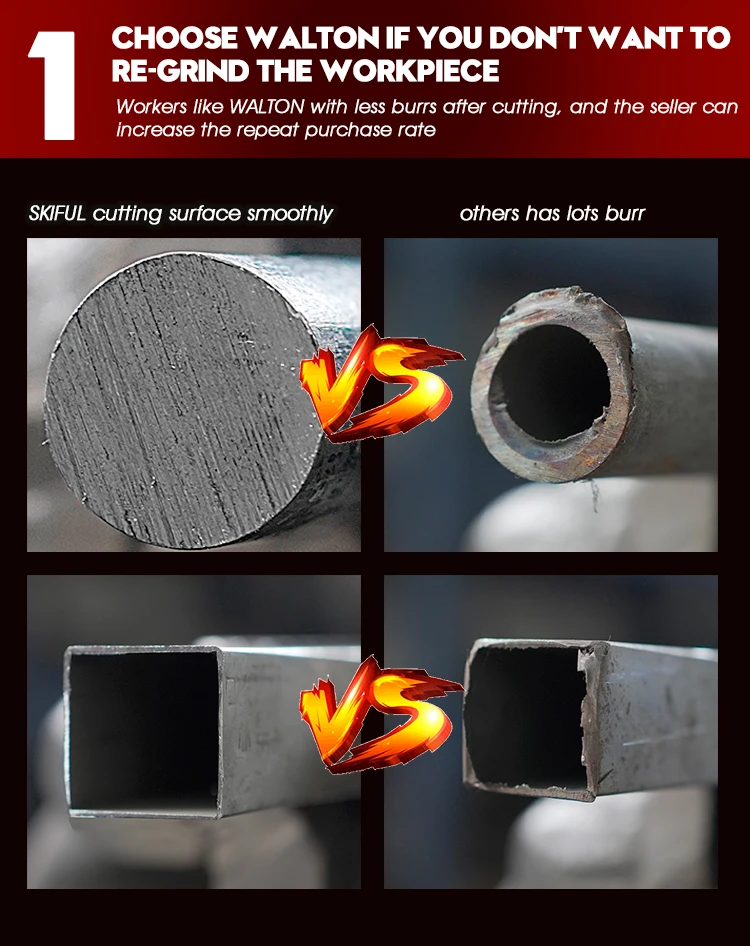 1

CHOOSE WALTON IF YOU DON'T WANT TO RE-GRIND THE WORKPIECE

Workers like WALTON with less burrs after cutting, and the seller can increase the repeat purchase rate

SKIFUL cutting surface smoothly

others has lots burr

VS

VS