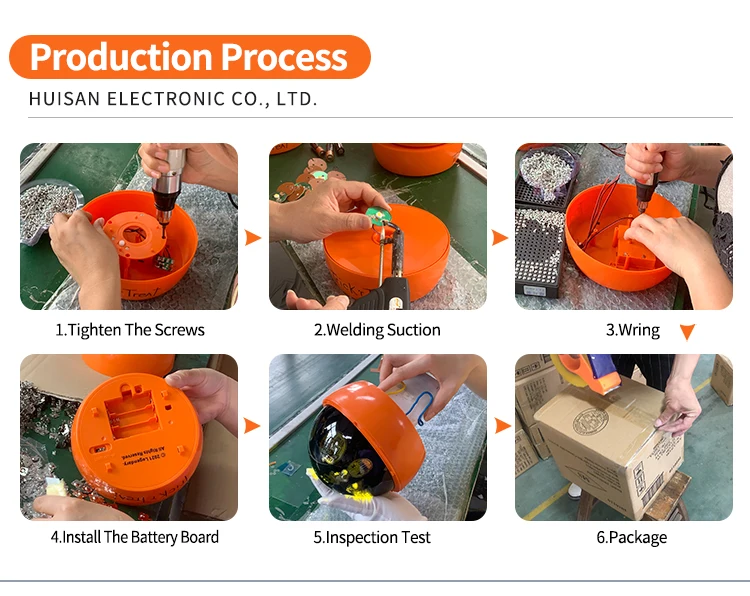 Production Process

HUISAN ELECTRONIC CO., LTD.

1.Tighten The Screws

2.Welding Suction

3.Wring

4.Install The Battery Board

5.Inspection Test

6.Package