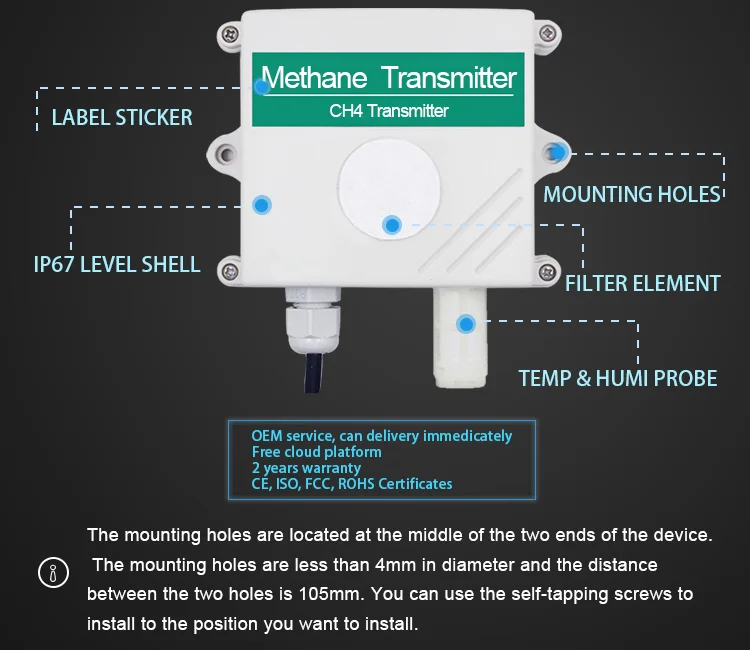 Methane Transmitter
CH4 Transmitter

LABEL STICKER

MOUNTING HOLES

IP67 LEVEL SHELL

FILTER ELEMENT

TEMP & HUMI PROBE

OEM service, can delivery immedicately
Free cloud platform
2 years warranty
CE, ISO, FCC, ROHS Certificates

The mounting holes are located at the middle of the two ends of the device. The mounting holes are less than 4mm in diameter and the distance between the two holes is 105mm. You can use the self-tapping screws to install to the position you want to install.