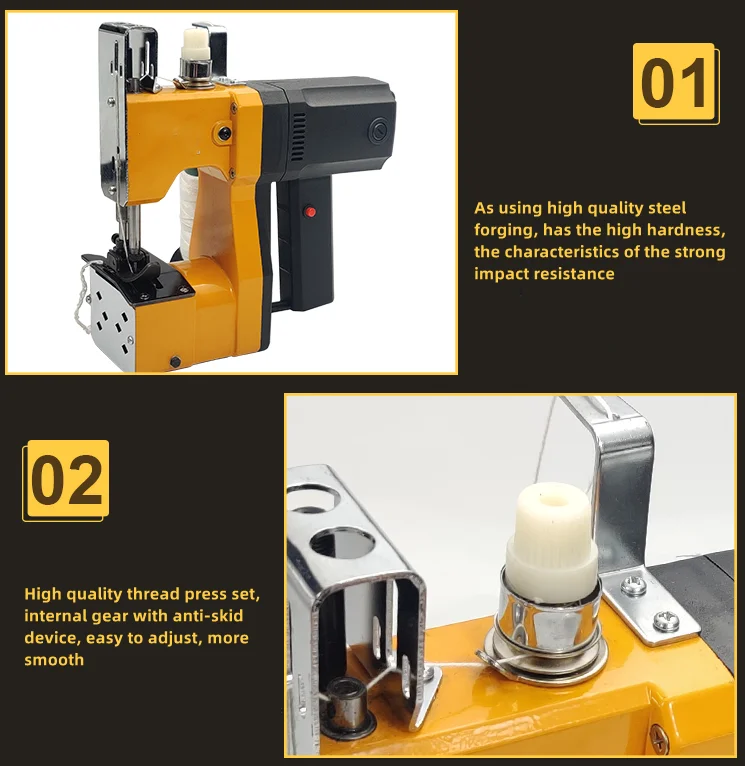 01

As using high quality steel forging, has the high hardness, the characteristics of the strong impact resistance

02

High quality thread press set, internal gear with anti-skid device, easy to adjust, more smooth