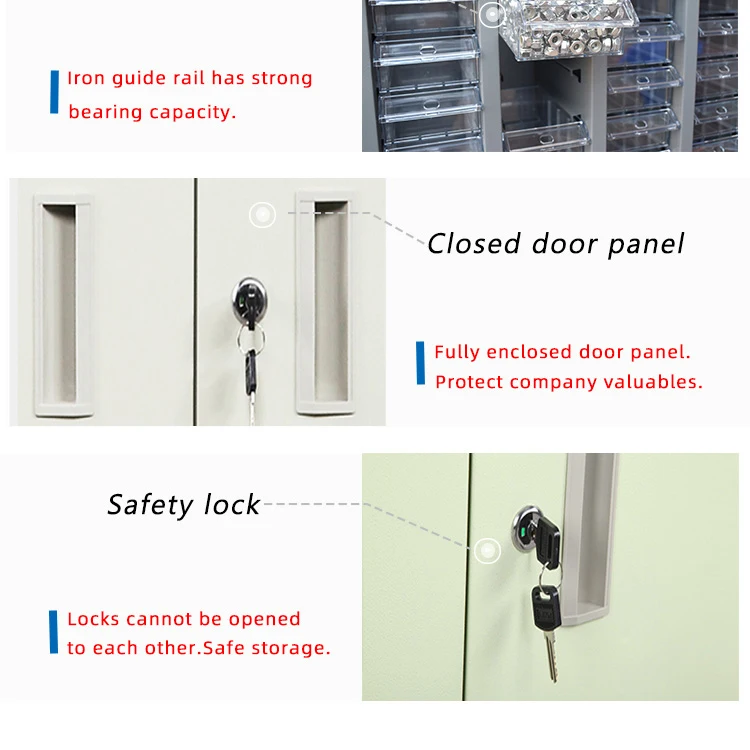 Iron guide rail has strong bearing capacity.

Closed door panel

Fully enclosed door panel. Protect company valuables.

Safety lock

Locks cannot be opened to each other.Safe storage.