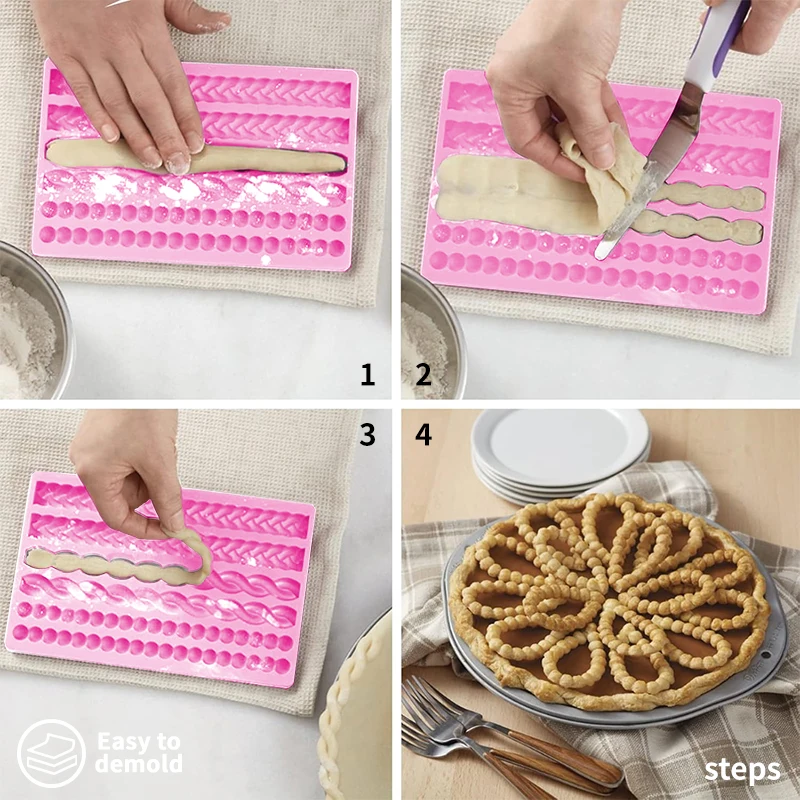 1

2

3

4

Easy to demold

steps