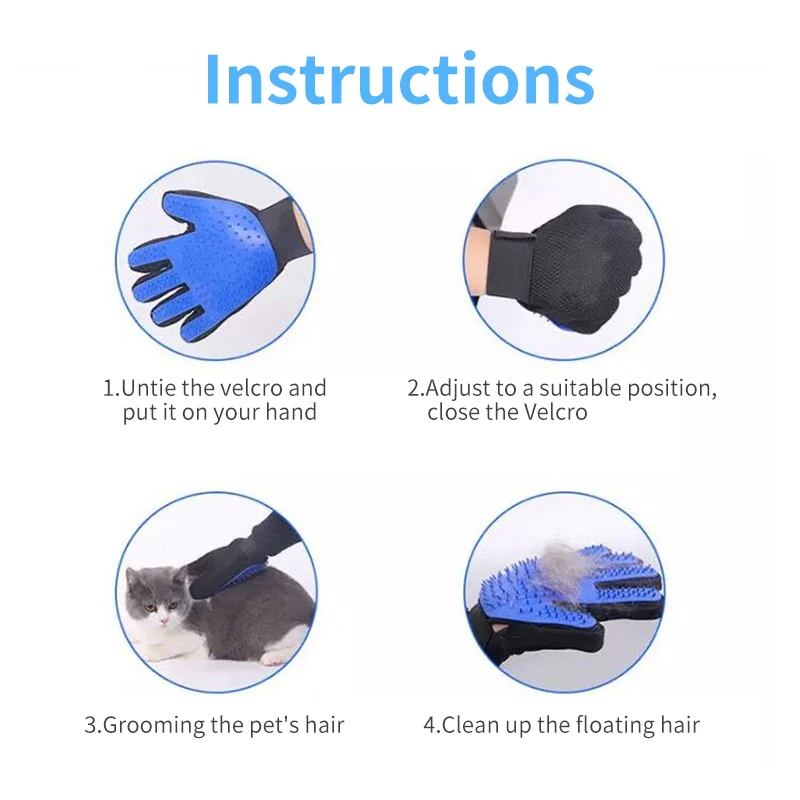 Instructions

1.Untie the velcro and put it on your hand

2.Adjust to a suitable position, close the Velcro

3.Grooming the pet's hair

4.Clean up the floating hair