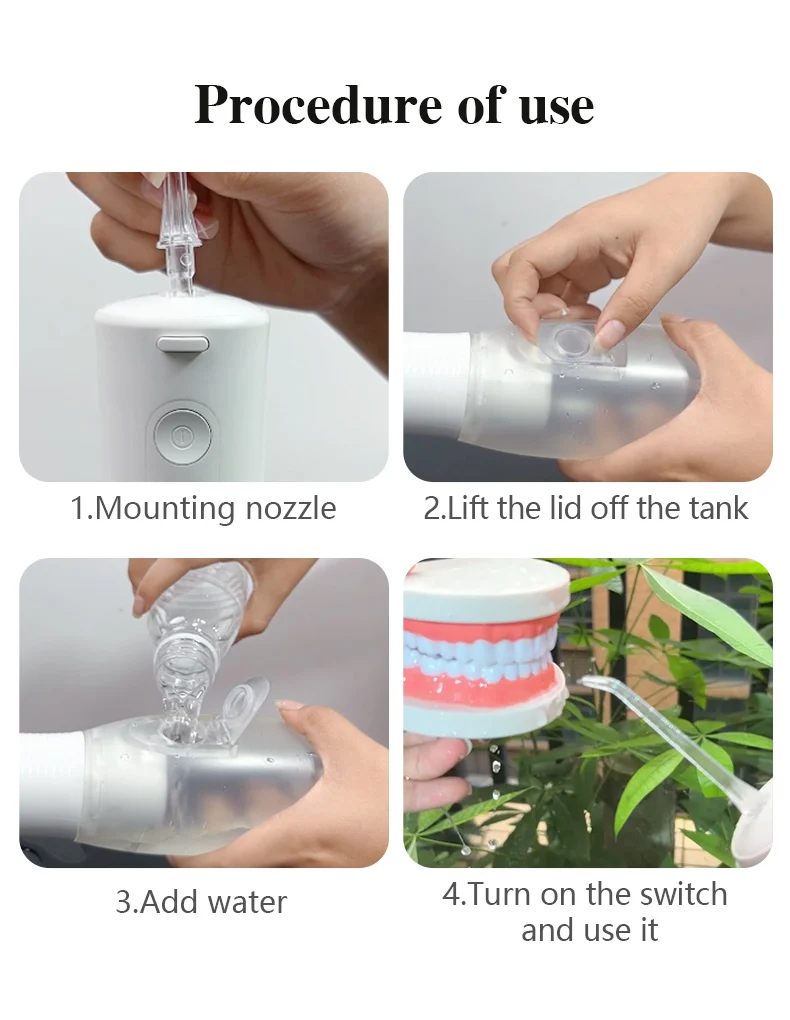 Procedure of use

1.Mounting nozzle

2.Lift the lid off the tank

3.Add water

4.Turn on the switch and use it