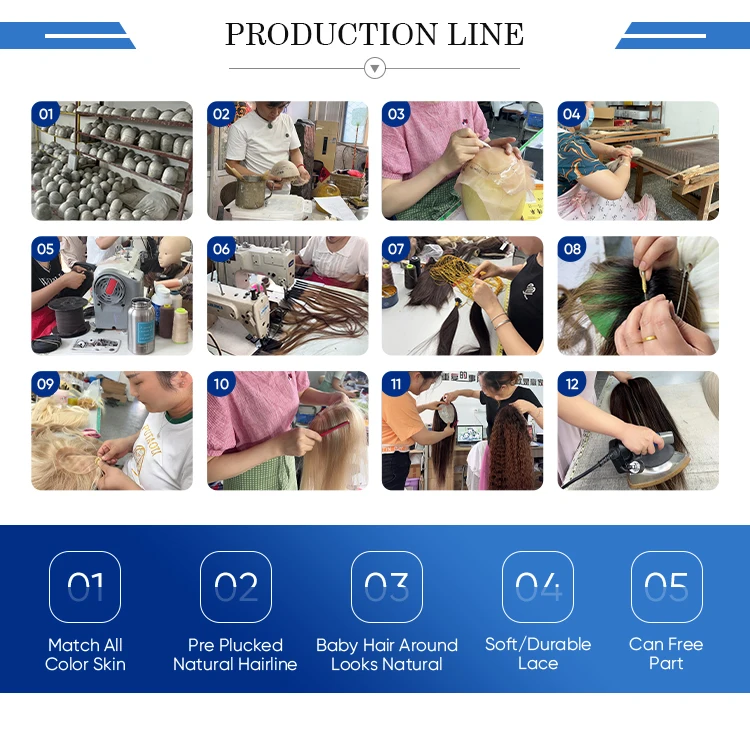 PRODUCTION LINE

01

02

03

04

05

06

07

08

09

10

11

12

01
Match All Color Skin

02
Pre Plucked Natural Hairline

03
Baby Hair Around Looks Natural

04
Soft/Durable Lace

05
Can Free Part