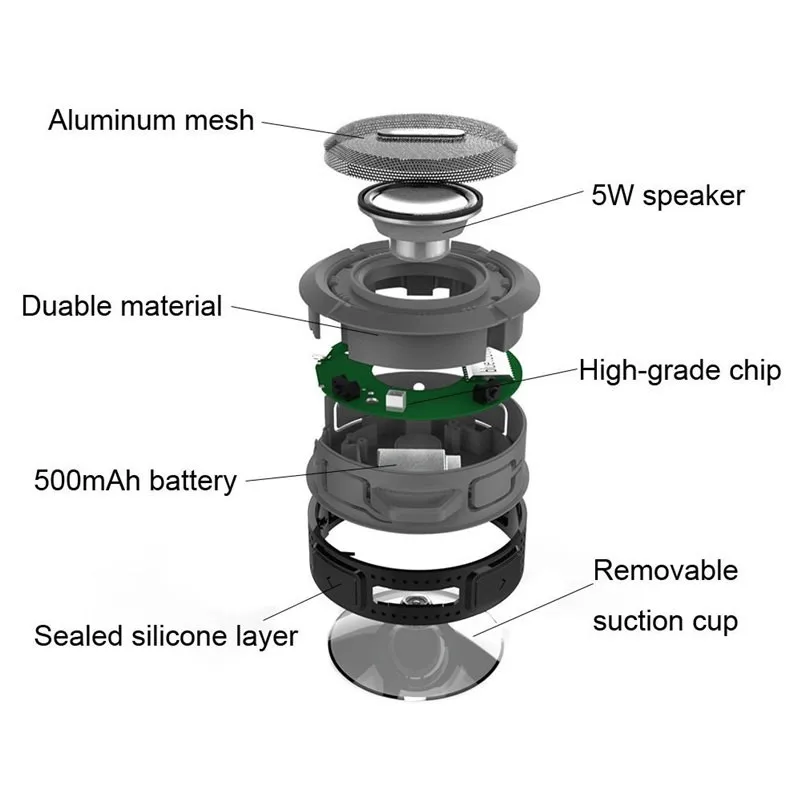 Aluminum mesh

5W speaker

Duable material

High-grade chip

500mAh battery

Removable suction cup

Sealed silicone layer