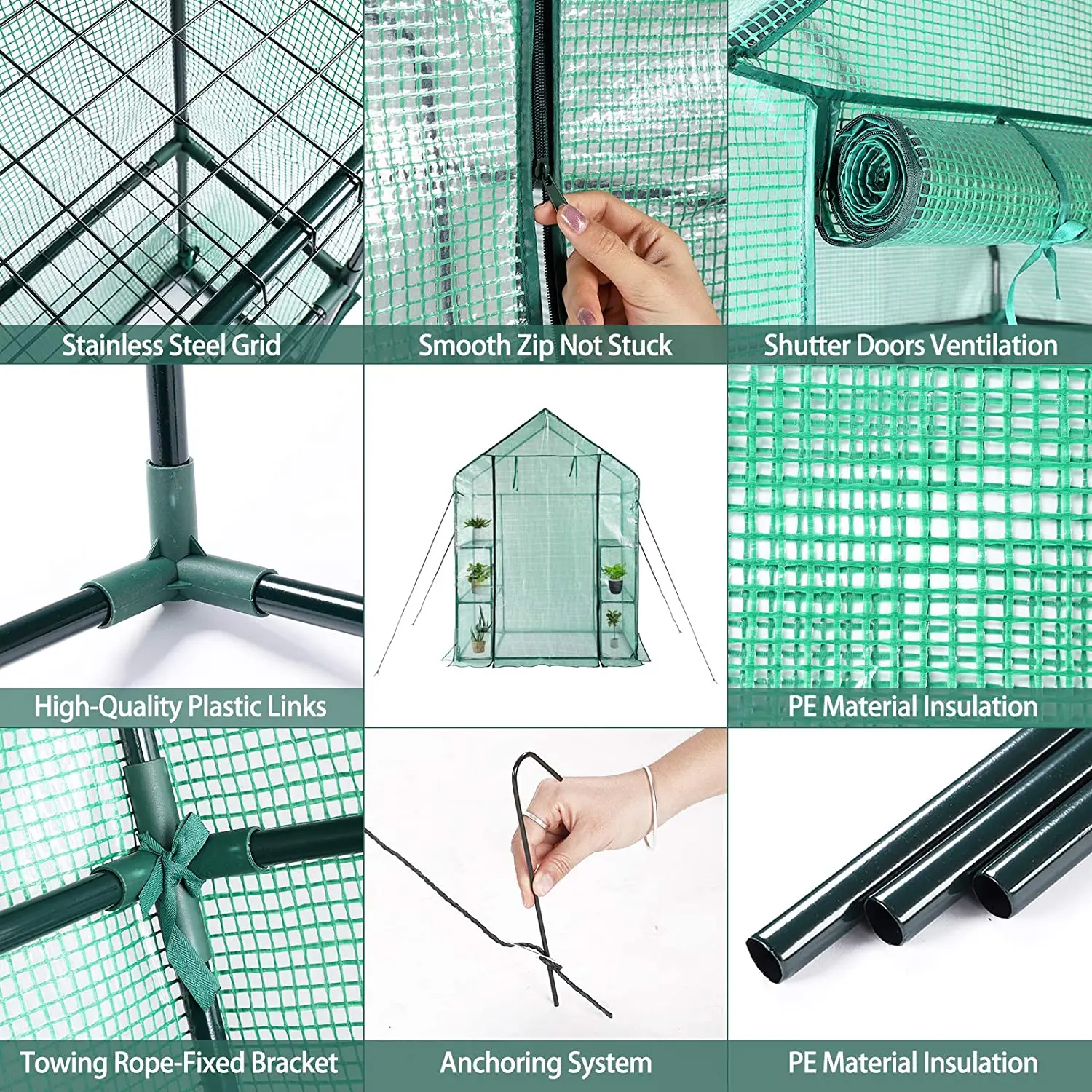 Stainless Steel Grid

Smooth Zip Not Stuck

Shutter Doors Ventilation

High-Quality Plastic Links

PE Material Insulation

Towing Rope-Fixed Bracket

Anchoring System

PE Material Insulation