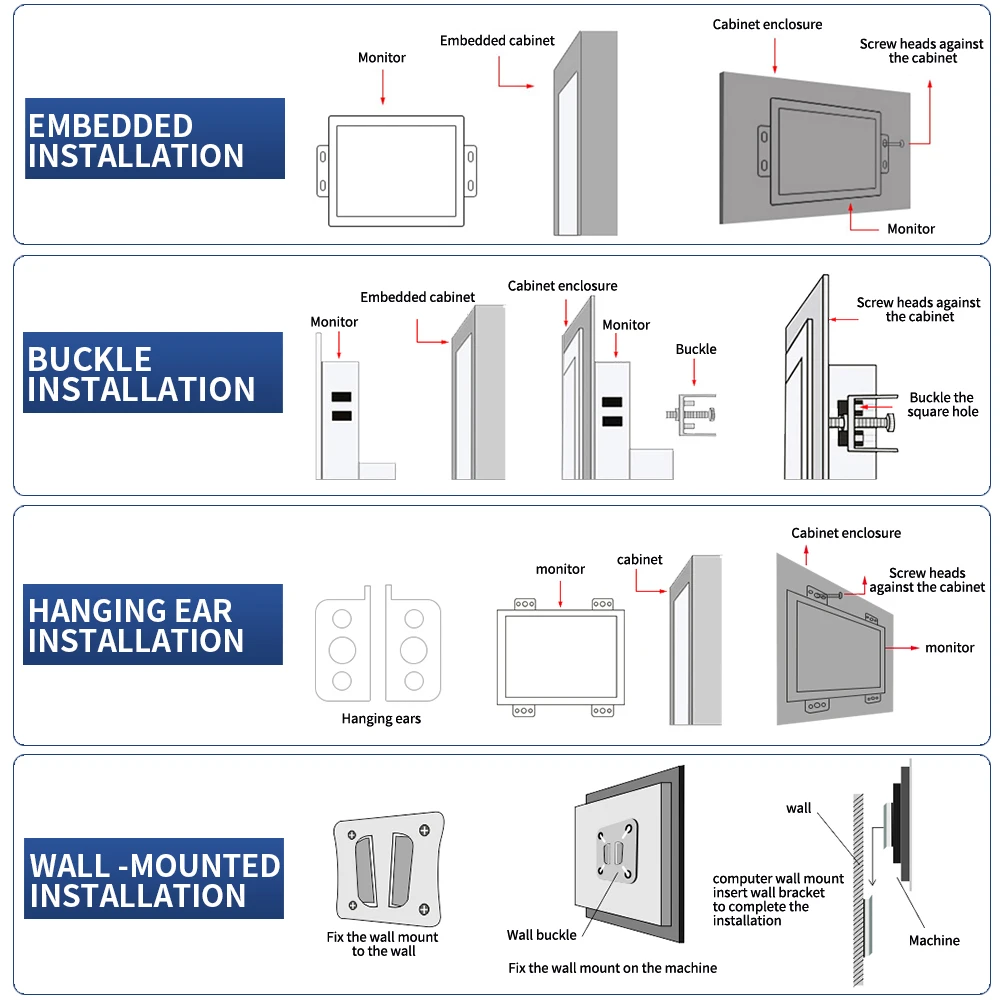 EMBEDDED INSTALLATION

Monitor

Embedded cabinet

Cabinet enclosure

Screw heads against the cabinet

Monitor

BUCKLE INSTALLATION

Monitor

Embedded cabinet

Cabinet enclosure

Monitor

Buckle

Screw heads against the cabinet

Buckle the square hole

HANGING EAR INSTALLATION

Hanging ears

monitor

cabinet

Cabinet enclosure

Screw heads against the cabinet

monitor

WALL -MOUNTED INSTALLATION

Fix the wall mount to the wall

Wall buckle

Fix the wall mount on the machine

wall

computer wall mount insert wall bracket to complete the installation

Machine