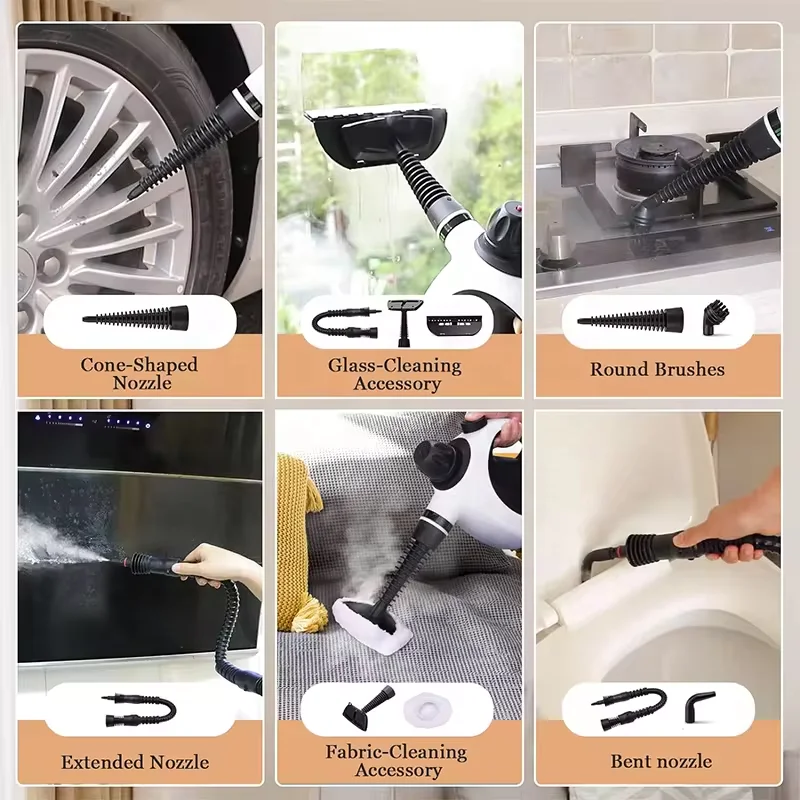 Cone-Shaped Nozzle

Glass-Cleaning Accessory

Round Brushes

Extended Nozzle

Fabric-Cleaning Accessory

Bent nozzle