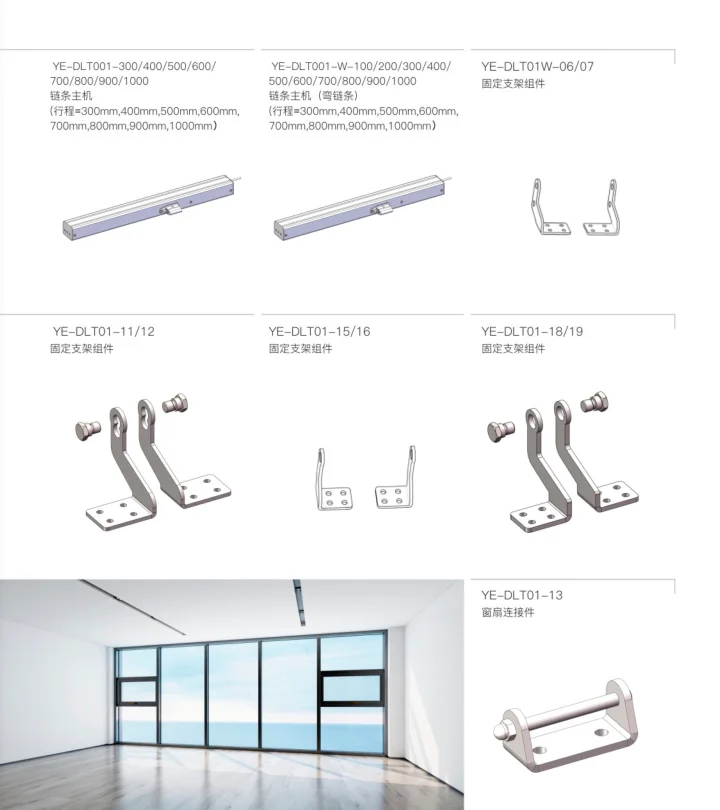 YE-DLT001-300/400/500/600/700/800/900/1000
链条主机
(行程=300mm,400mm,500mm,600mm,700mm,800mm,900mm,1000mm)

YE-DLT001-W-100/200/300/400/500/600/700/800/900/1000
链条主机（弯链条）
(行程=300mm,400mm,500mm,600mm,700mm,800mm,900mm,1000mm)

YE-DLT01W-06/07
固定支架组件

YE-DLT01-11/12
固定支架组件

YE-DLT01-15/16
固定支架组件

YE-DLT01-18/19
固定支架组件

YE-DLT01-13
窗扇连接件