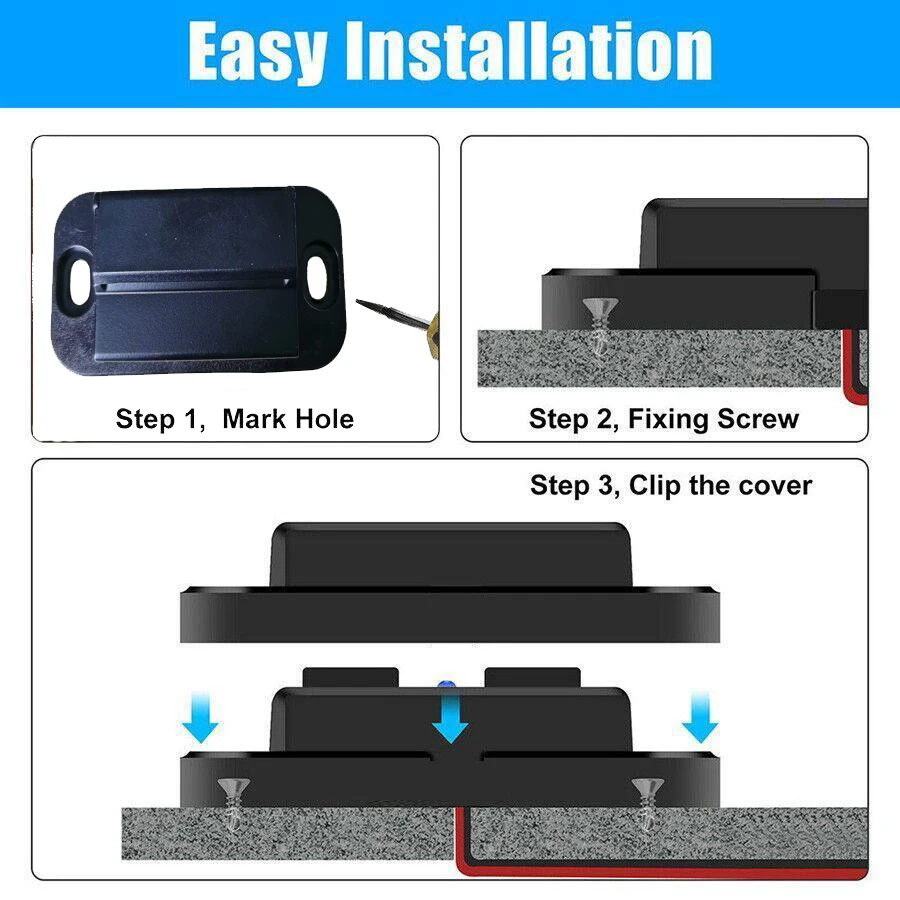 Easy Installation

Step 1, Mark Hole

Step 2, Fixing Screw

Step 3, Clip the cover