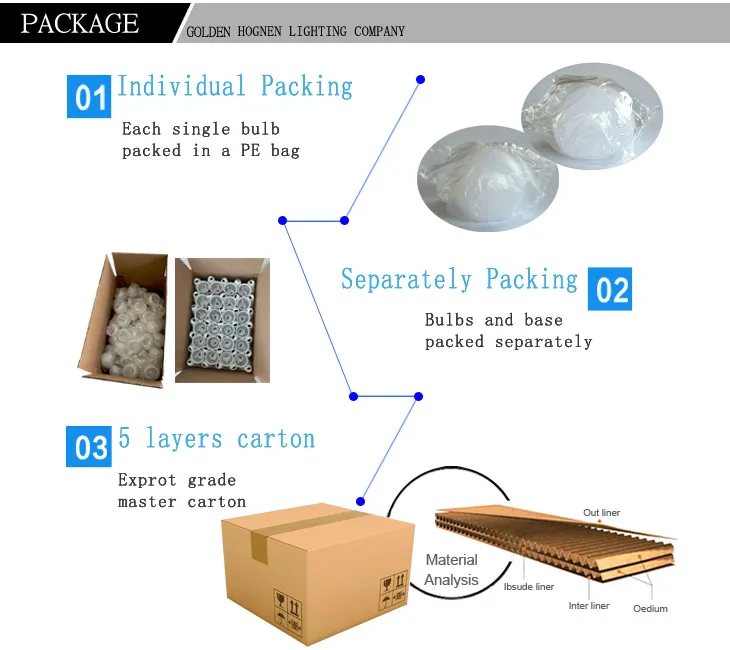 PACKAGE

GOLDEN HOGNEN LIGHTING COMPANY

01 Individual Packing

Each single bulb packed in a PE bag

Separately Packing 02

Bulbs and base packed separately

03 5 layers carton

Exprot grade master carton

Material Analysis

Out liner

Ibsude liner

Inter liner

Oedium