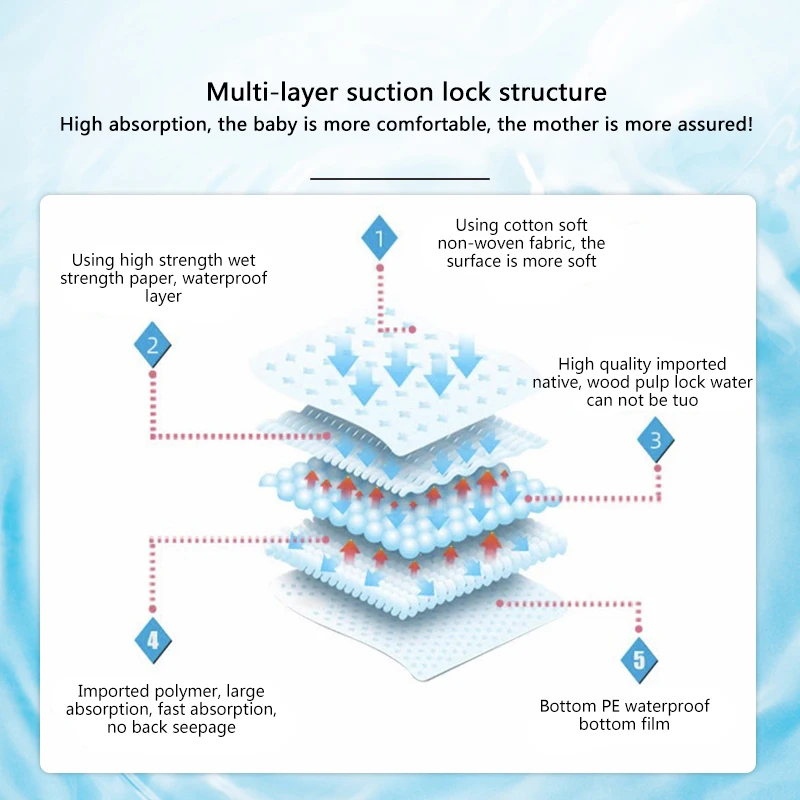 Multi-layer suction lock structure

High absorption, the baby is more comfortable, the mother is more assured!

1

Using cotton soft non-woven fabric, the surface is more soft

Using high strength wet strength paper, waterproof layer

2

High quality imported native, wood pulp lock water can not be tuo

3

4

Imported polymer, large absorption, fast absorption, no back seepage

5

Bottom PE waterproof bottom film