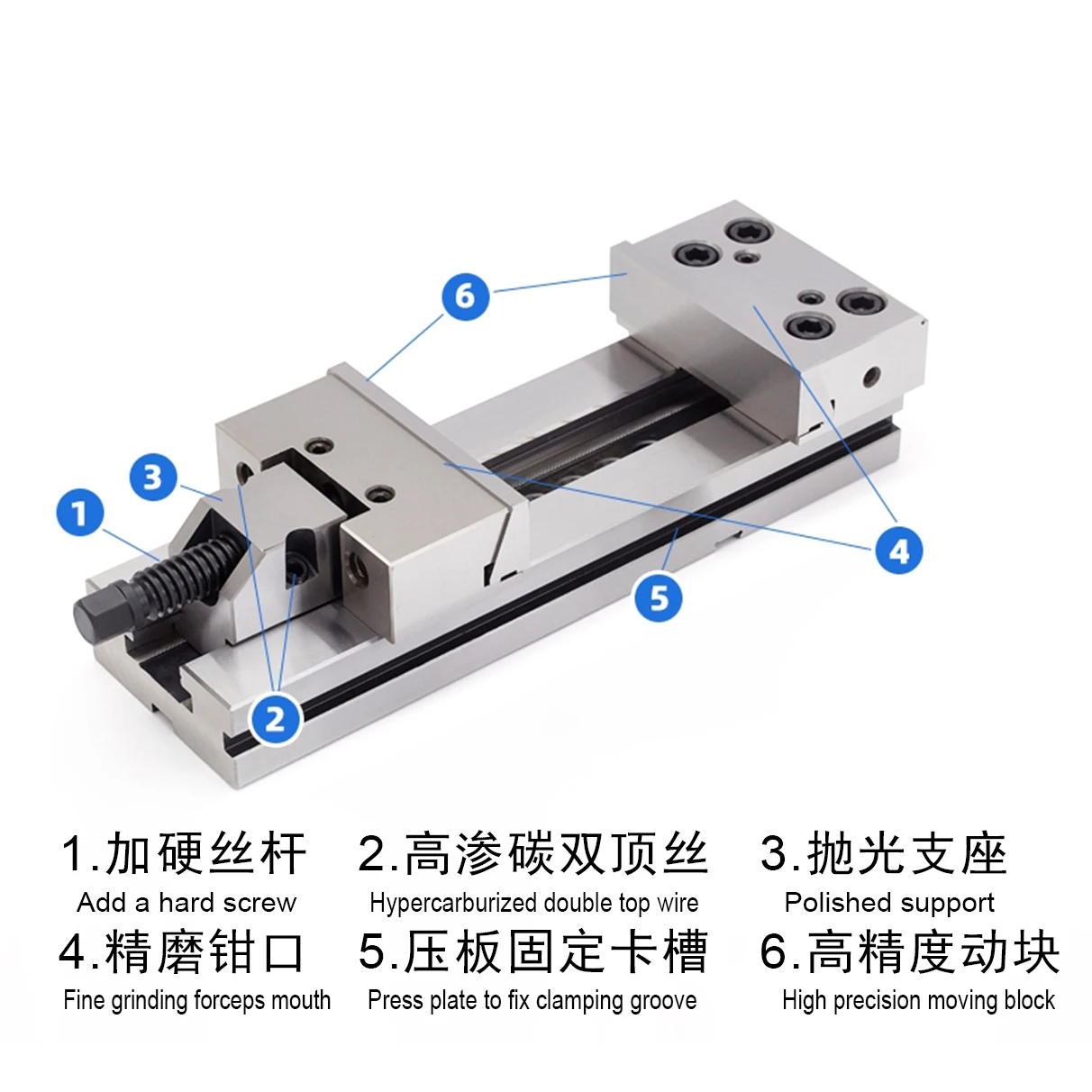 6

3

1

4

5

2

1.加硬丝杆
Add a hard screw

2.高渗碳双顶丝
Hypercarburized double top wire

3.抛光支座
Polished support

4.精磨钳口
Fine grinding forceps mouth

5.压板固定卡槽
Press plate to fix clamping groove

6.高精度动块
High precision moving block