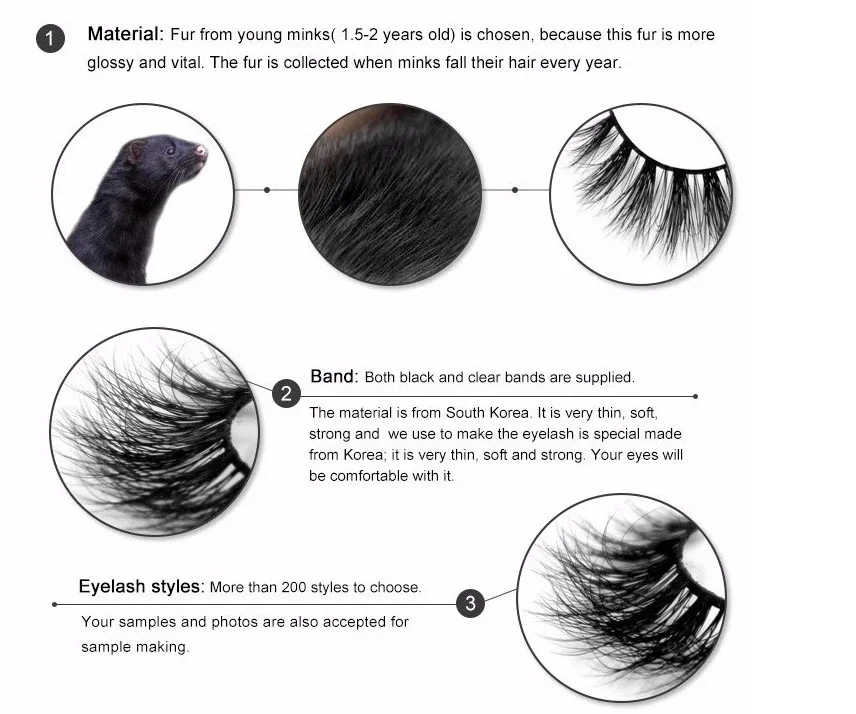 1 Material: Fur from young minks( 1.5-2 years old) is chosen, because this fur is more glossy and vital. The fur is collected when minks fall their hair every year.

2 Band: Both black and clear bands are supplied.

The material is from South Korea. It is very thin, soft, strong and we use to make the eyelash is special made from Korea; it is very thin, soft and strong. Your eyes will be comfortable with it.

Eyelash styles: More than 200 styles to choose. 3

Your samples and photos are also accepted for sample making.