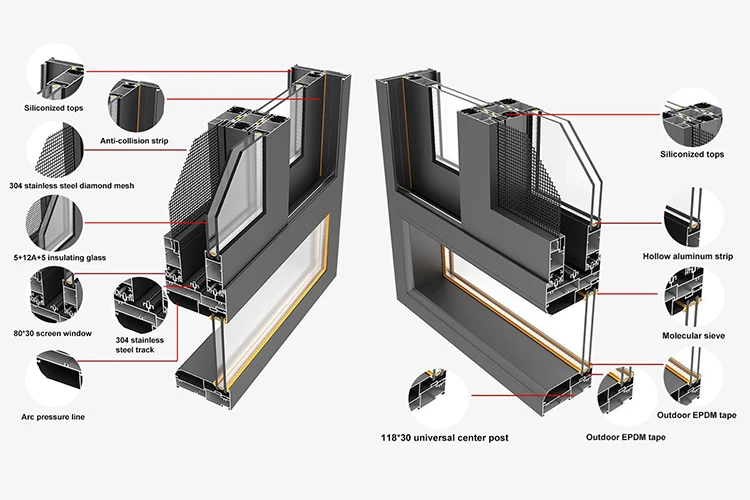 Siliconized tops

Anti-collision strip

304 stainless steel diamond mesh

5+12A+5 insulating glass

80*30 screen window

304 stainless steel track

Arc pressure line

Siliconized tops

Hollow aluminum strip

Molecular sieve

Outdoor EPDM tape

118*30 universal center post

Outdoor EPDM tape