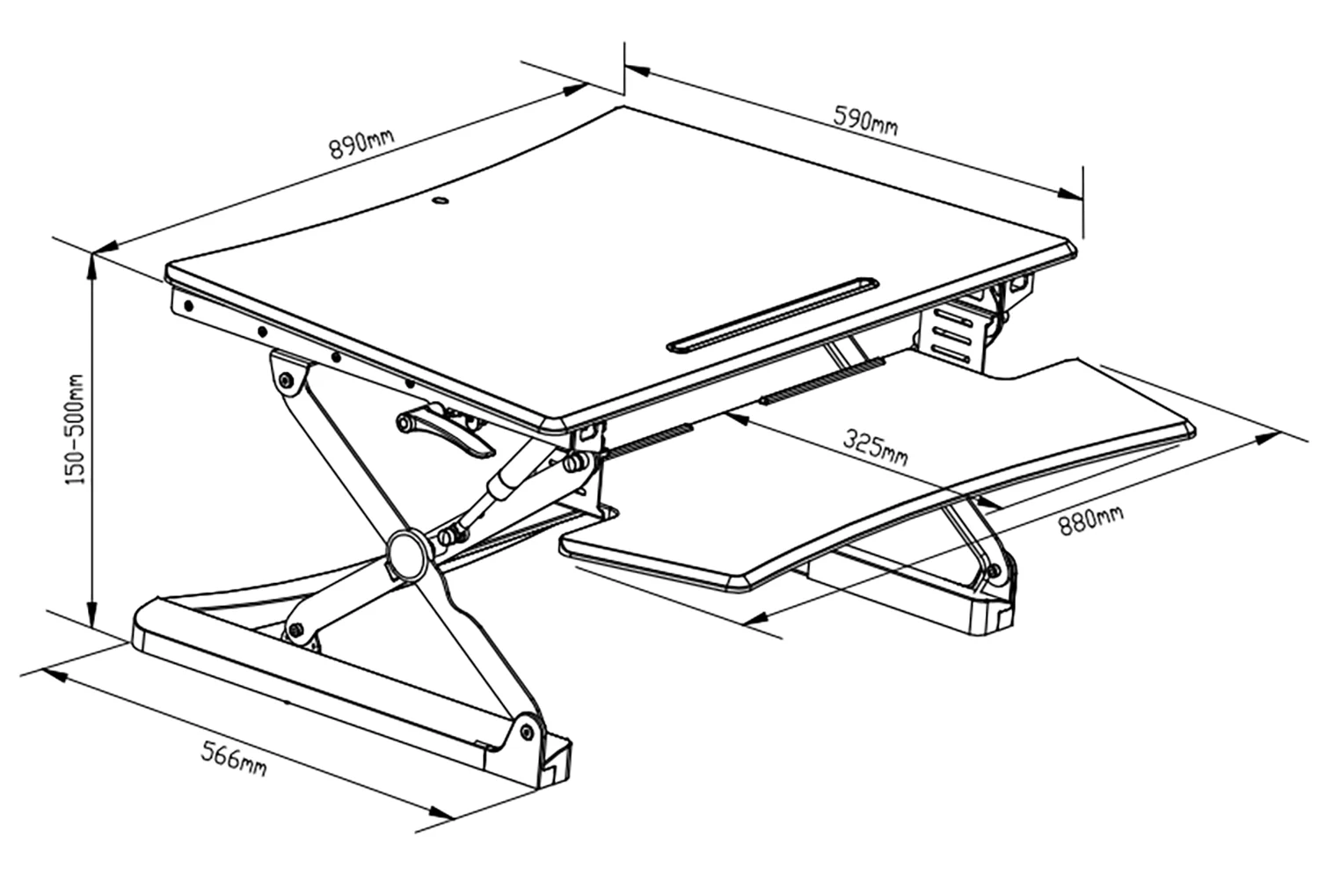 890mm
590mm
150-500mm
325mm
880mm
566mm