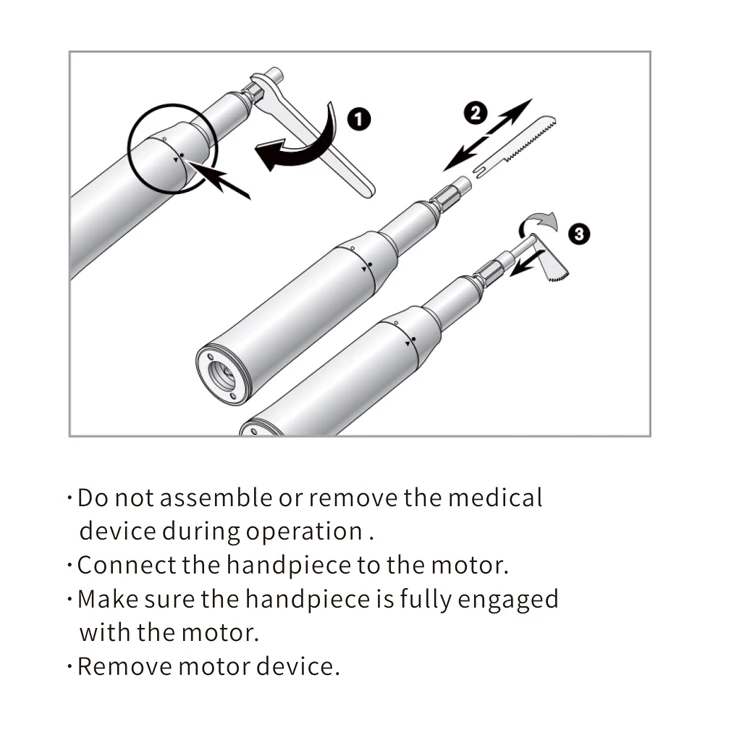 1
2
3

· Do not assemble or remove the medical device during operation .
· Connect the handpiece to the motor.
· Make sure the handpiece is fully engaged with the motor.
· Remove motor device.