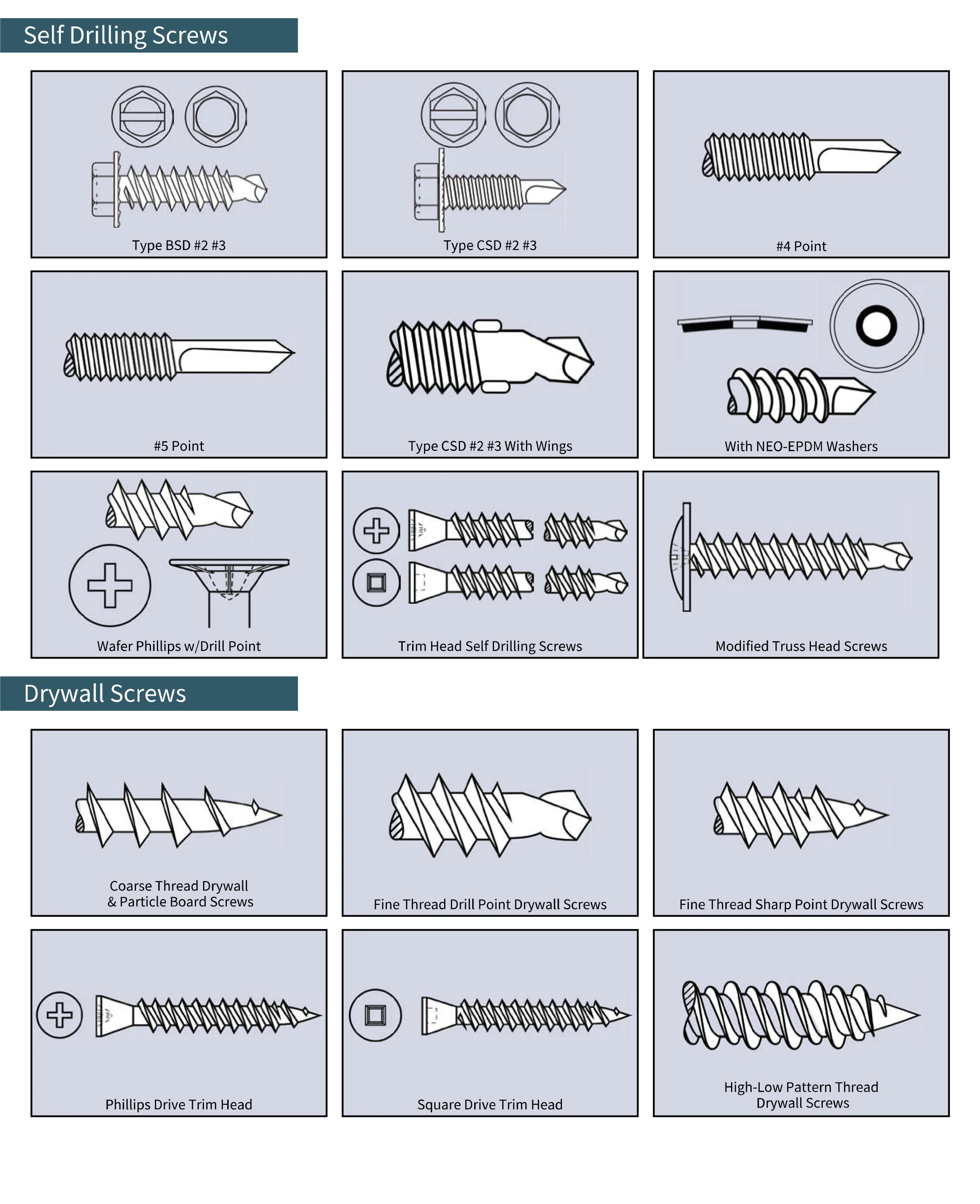 Self Drilling Screws

Type BSD #2 #3

Type CSD #2 #3

#4 Point

#5 Point

Type CSD #2 #3 With Wings

With NEO-EPDM Washers

Wafer Phillips w/Drill Point

Trim Head Self Drilling Screws

Modified Truss Head Screws

Drywall Screws

Coarse Thread Drywall & Particle Board Screws

Fine Thread Drill Point Drywall Screws

Fine Thread Sharp Point Drywall Screws

Phillips Drive Trim Head

Square Drive Trim Head

High-Low Pattern Thread Drywall Screws