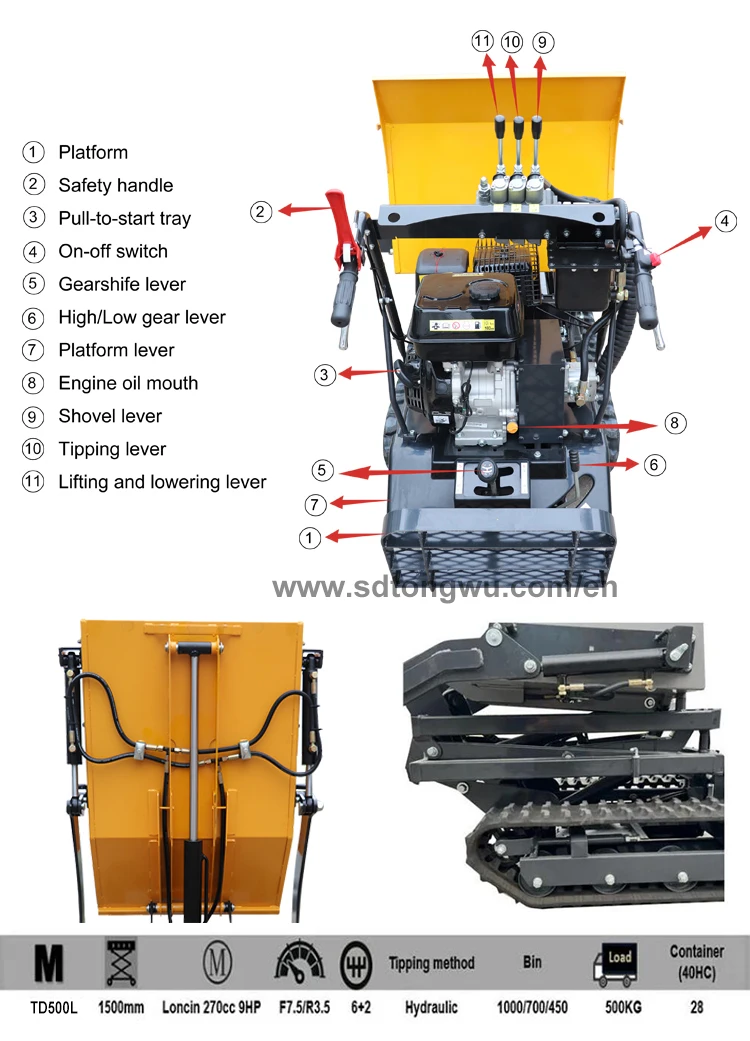 ① Platform
② Safety handle
③ Pull-to-start tray
④ On-off switch
⑤ Gearshife lever
⑥ High/Low gear lever
⑦ Platform lever
⑧ Engine oil mouth
⑨ Shovel lever
⑩ Tipping lever
⑪ Lifting and lowering lever

⑪ ⑩ ⑨
②
④
③
⑧
⑤
⑥
⑦
①

www.sdtongwu.com/en

| M | | M | | | Tipping method | Bin | Load | Container (40HC) |
|---|---|---|---|---|---|---|---|---|
| TD500L | 1500mm | Loncin 270cc 9HP | F7.5/R3.5 | 6+2 | Hydraulic | 1000/700/450 | 500KG | 28 |