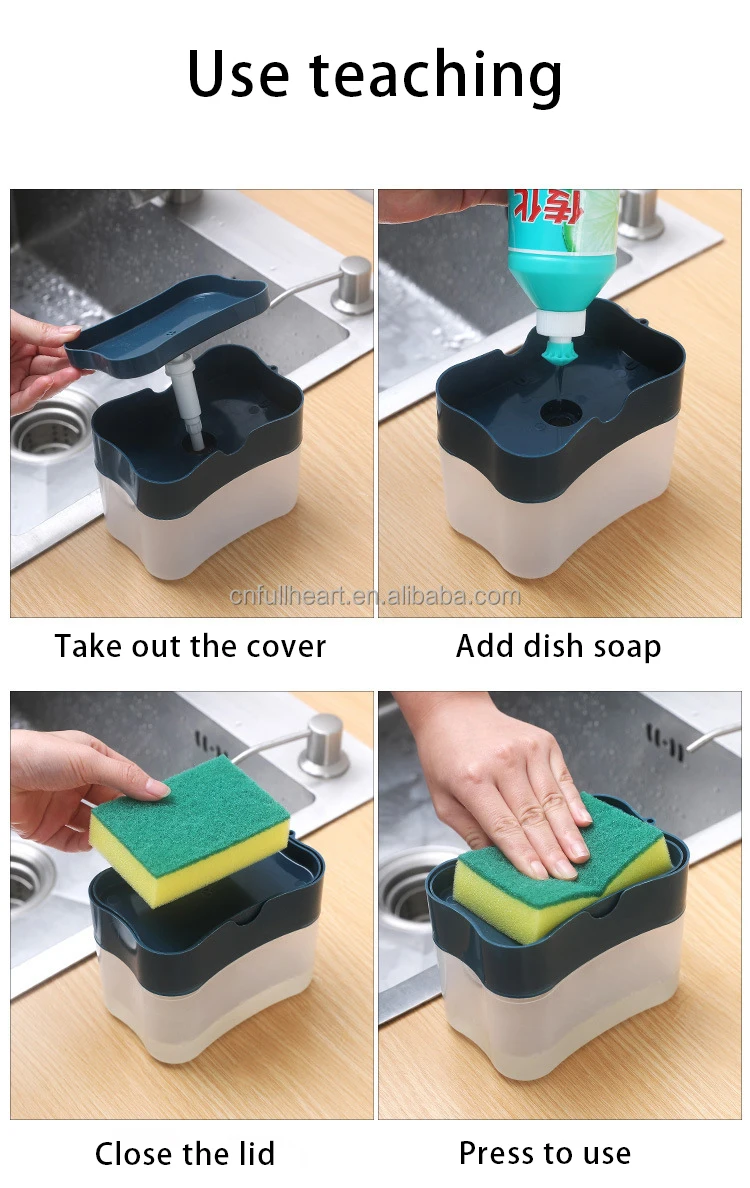 Use teaching

cnfullheart.en.alibaba.com

Take out the cover

Add dish soap

Close the lid

Press to use