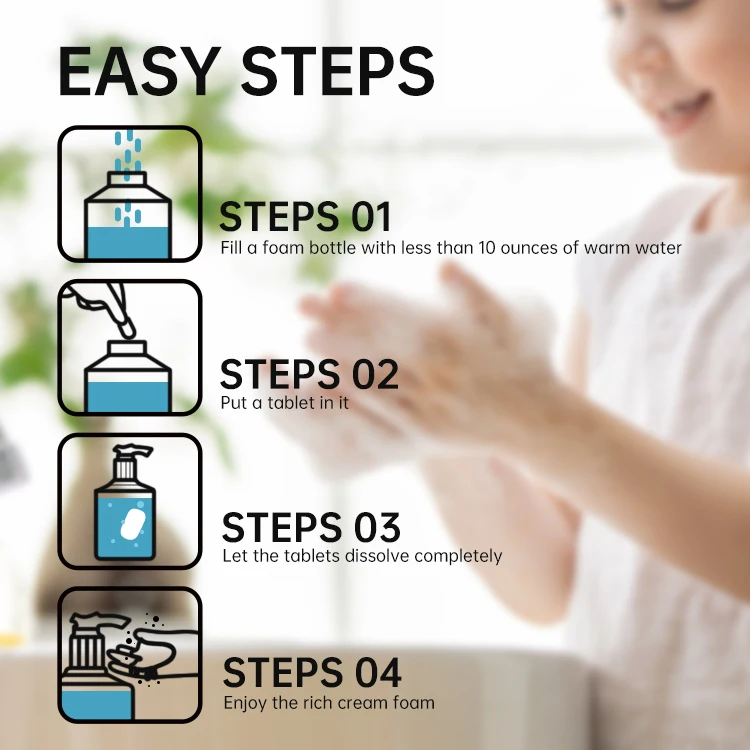 EASY STEPS

STEPS 01
Fill a foam bottle with less than 10 ounces of warm water

STEPS 02
Put a tablet in it

STEPS 03
Let the tablets dissolve completely

STEPS 04
Enjoy the rich cream foam