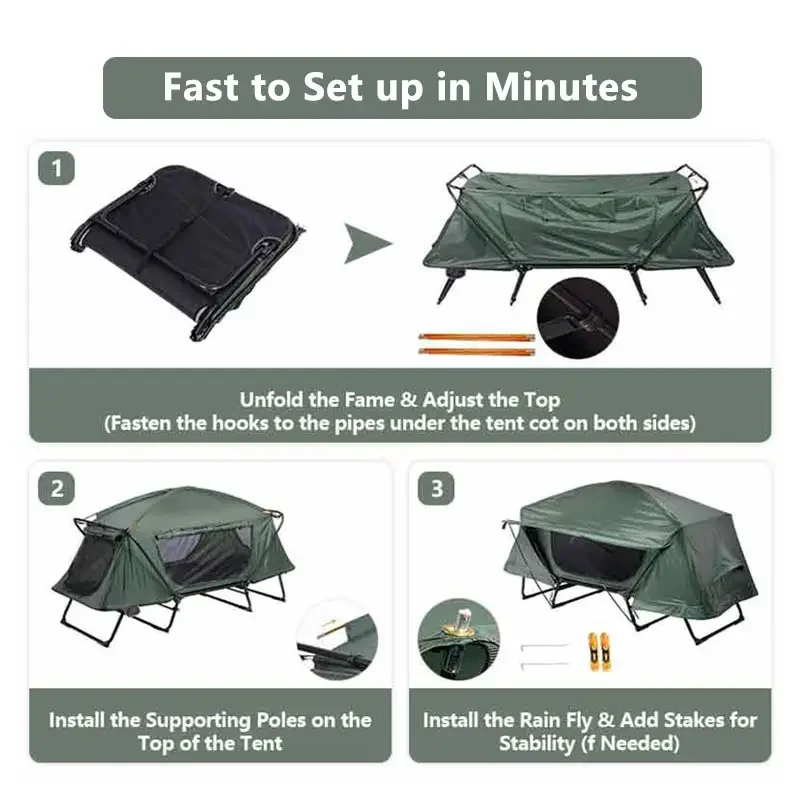 Fast to Set up in Minutes

1

Unfold the Fame & Adjust the Top
(Fasten the hooks to the pipes under the tent cot on both sides)

2

Install the Supporting Poles on the Top of the Tent

3

Install the Rain Fly & Add Stakes for Stability (f Needed)