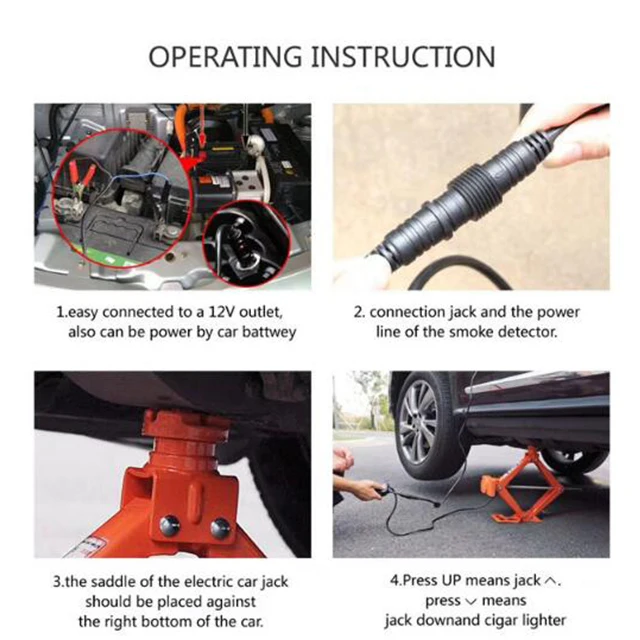 OPERATING INSTRUCTION

1.easy connected to a 12V outlet, also can be power by car battwey

2. connection jack and the power line of the smoke detector.

3.the saddle of the electric car jack should be placed against the right bottom of the car.

4.Press UP means jack ∧. press ∨ means jack downand cigar lighter