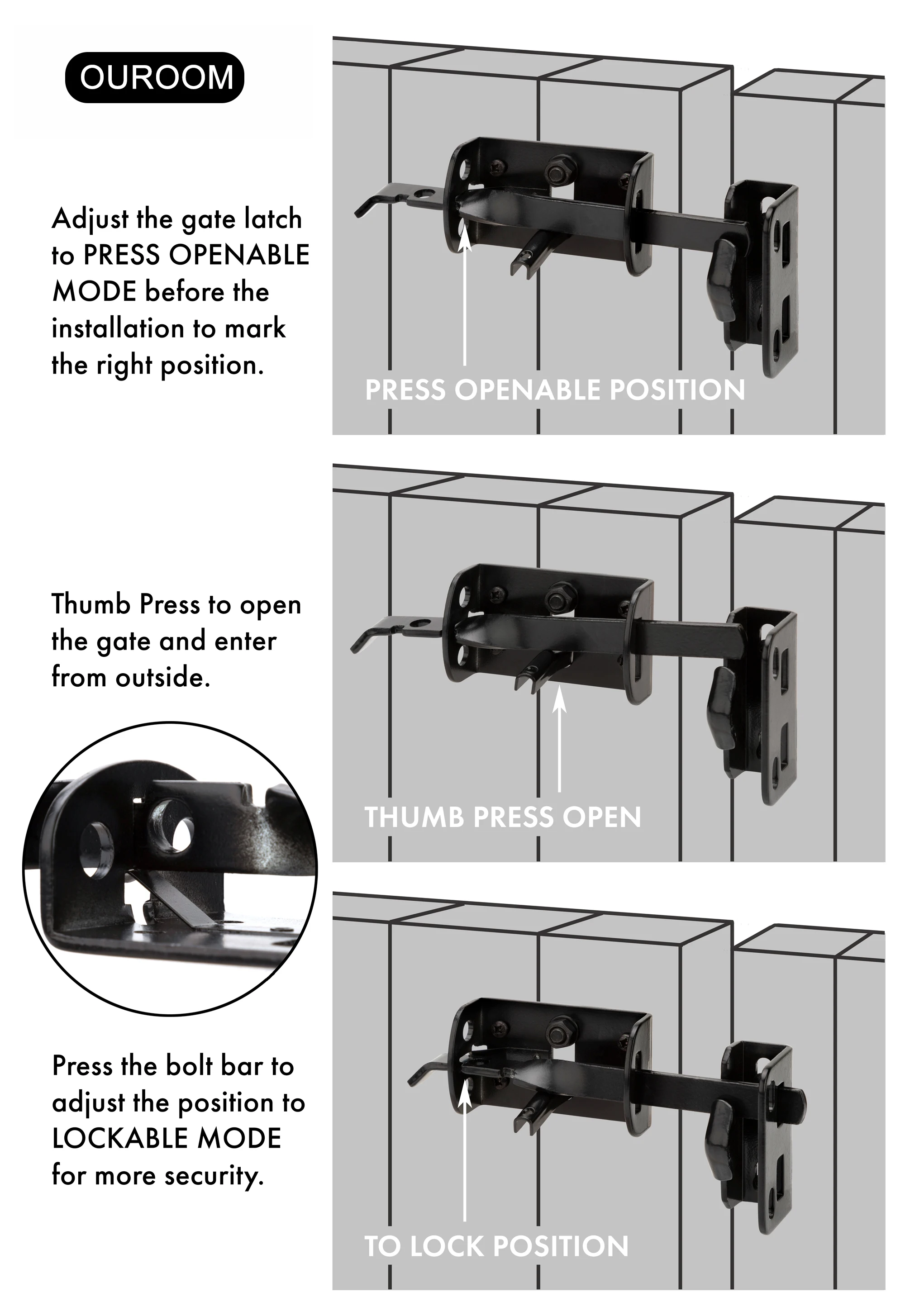 OUROOM

Adjust the gate latch to PRESS OPENABLE MODE before the installation to mark the right position.

PRESS OPENABLE POSITION

Thumb Press to open the gate and enter from outside.

THUMB PRESS OPEN

Press the bolt bar to adjust the position to LOCKABLE MODE for more security.

TO LOCK POSITION