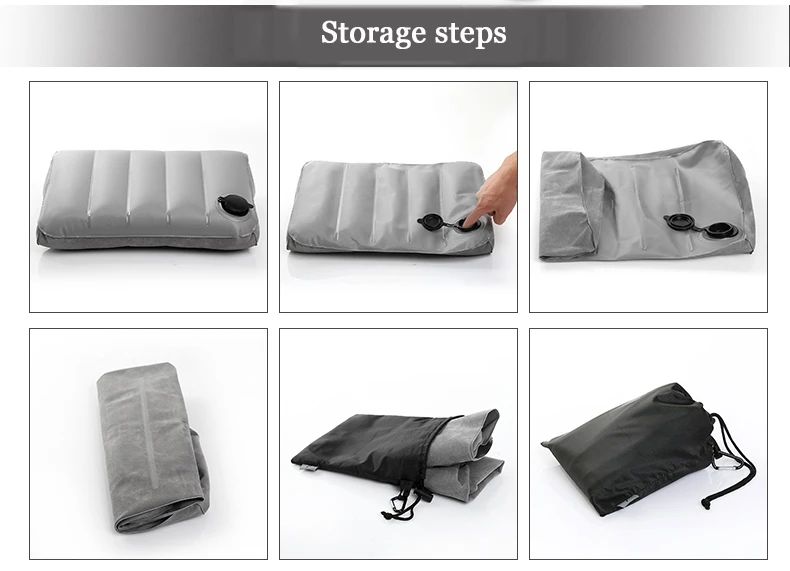 Storage steps