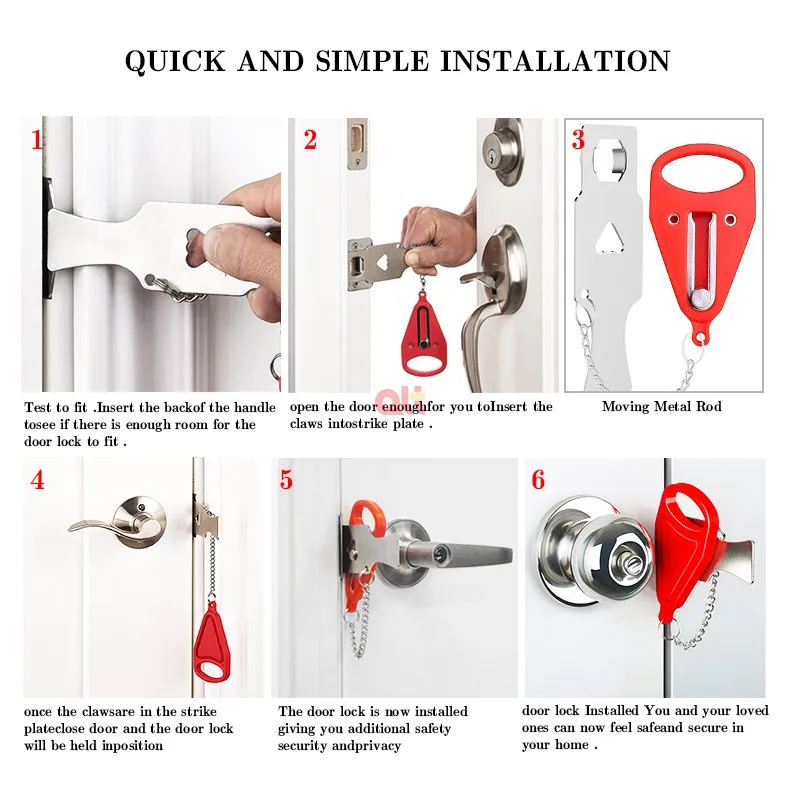 QUICK AND SIMPLE INSTALLATION

1

Test to fit .Insert the backof the handle tosee if there is enough room for the door lock to fit .

2

open the door enoughfor you toInsert the claws intostrike plate .

3

Moving Metal Rod

4

once the clawsare in the strike plateclose door and the door lock will be held inposition

5

The door lock is now installed giving you additional safety security andprivacy

6

door lock Installed You and your loved ones can now feel safeand secure in your home .