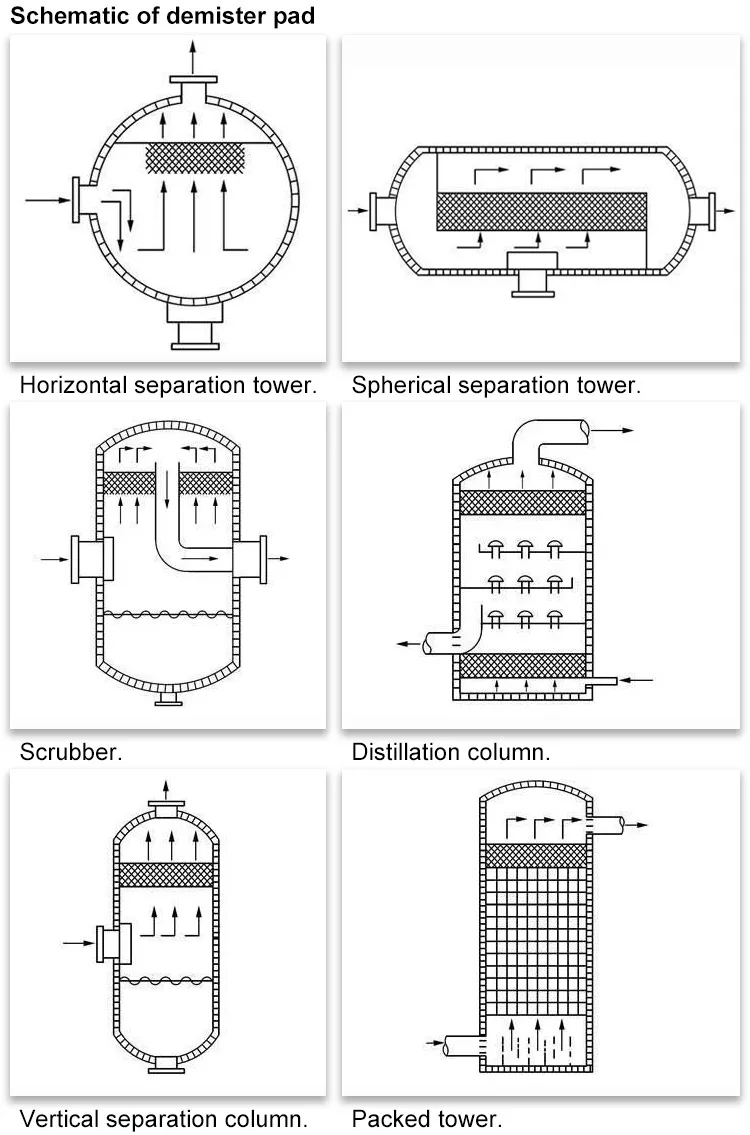 Schematic of demister pad

Horizontal separation tower.

Spherical separation tower.

Scrubber.

Distillation column.

Vertical separation column.

Packed tower.