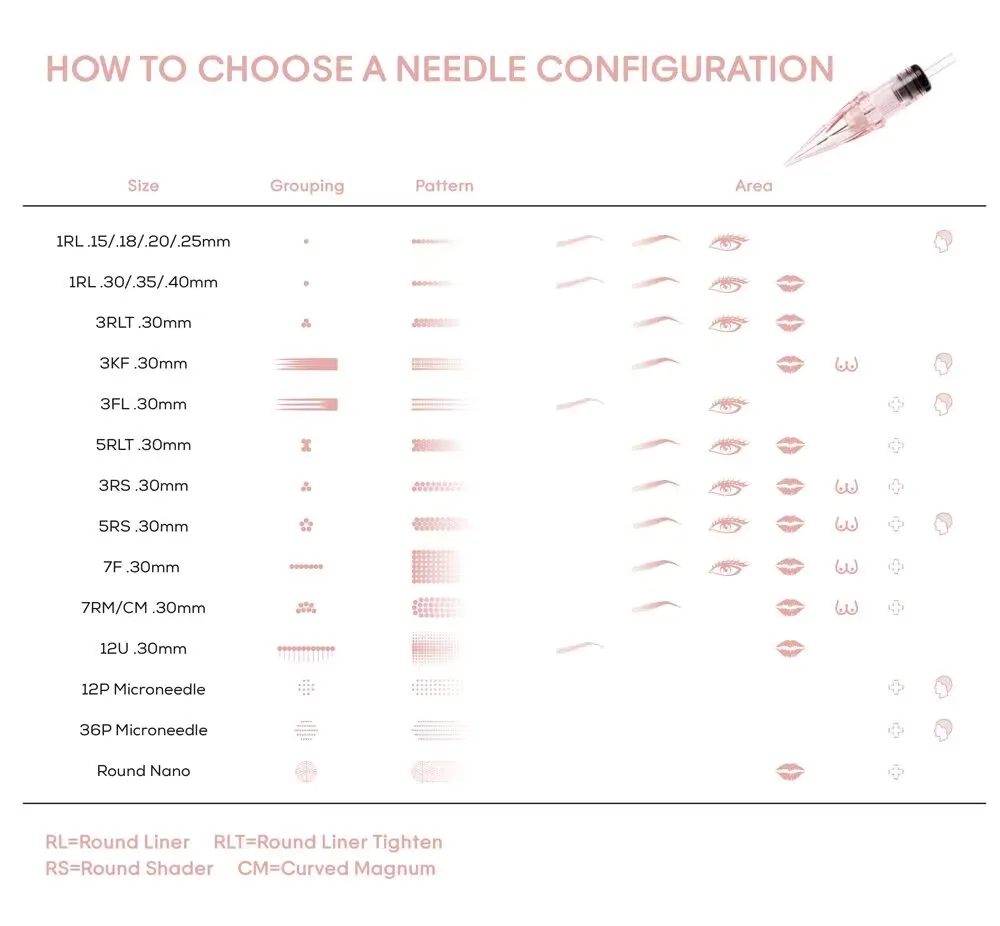 HOW TO CHOOSE A NEEDLE CONFIGURATION

| Size | Grouping | Pattern | Area |
|---|---|---|---|
| 1RL .15/.18/.20/.25mm | | | |
| 1RL .30/.35/.40mm | | | |
| 3RLT .30mm | | | |
| 3KF .30mm | | | |
| 3FL .30mm | | | |
| 5RLT .30mm | | | |
| 3RS .30mm | | | |
| 5RS .30mm | | | |
| 7F .30mm | | | |
| 7RM/CM .30mm | | | |
| 12U .30mm | | | |
| 12P Microneedle | | | |
| 36P Microneedle | | | |
| Round Nano | | | |

RL=Round Liner RLT=Round Liner Tighten
RS=Round Shader CM=Curved Magnum