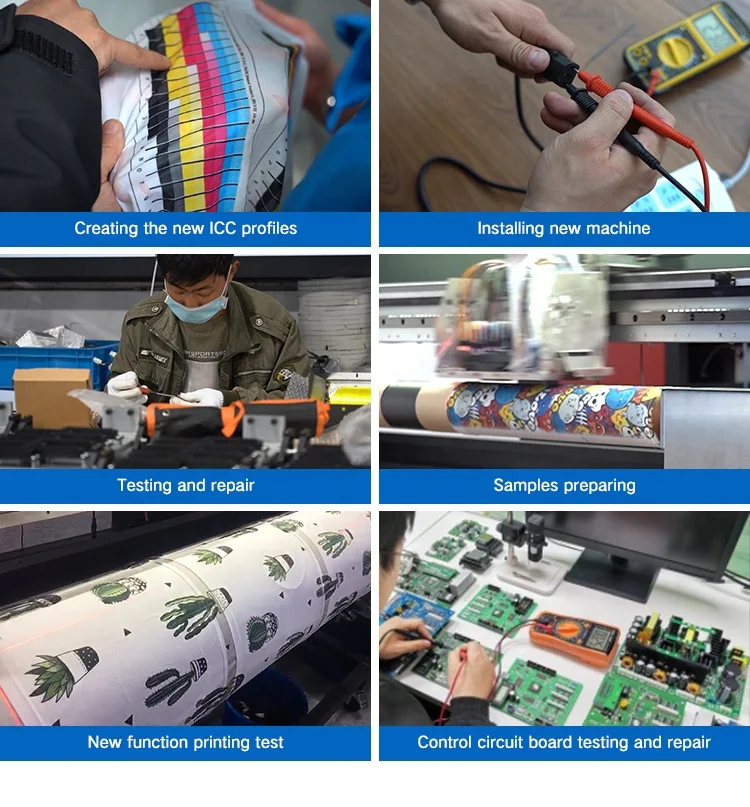 Creating the new ICC profiles

Installing new machine

Testing and repair

Samples preparing

New function printing test

Control circuit board testing and repair