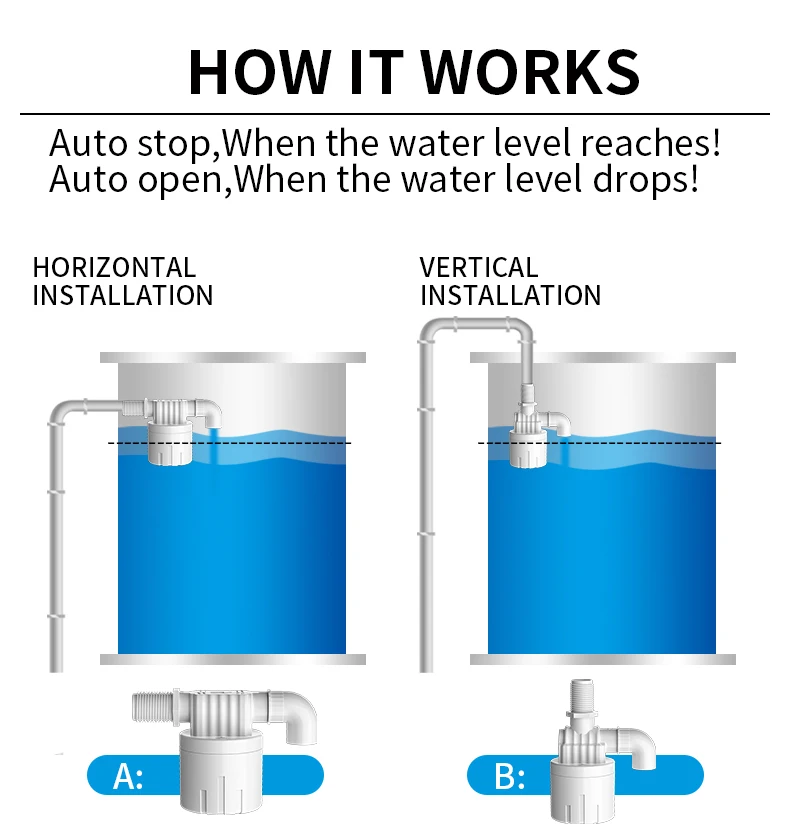 HOW IT WORKS

Auto stop,When the water level reaches!
Auto open,When the water level drops!

HORIZONTAL INSTALLATION

VERTICAL INSTALLATION

A:

B: