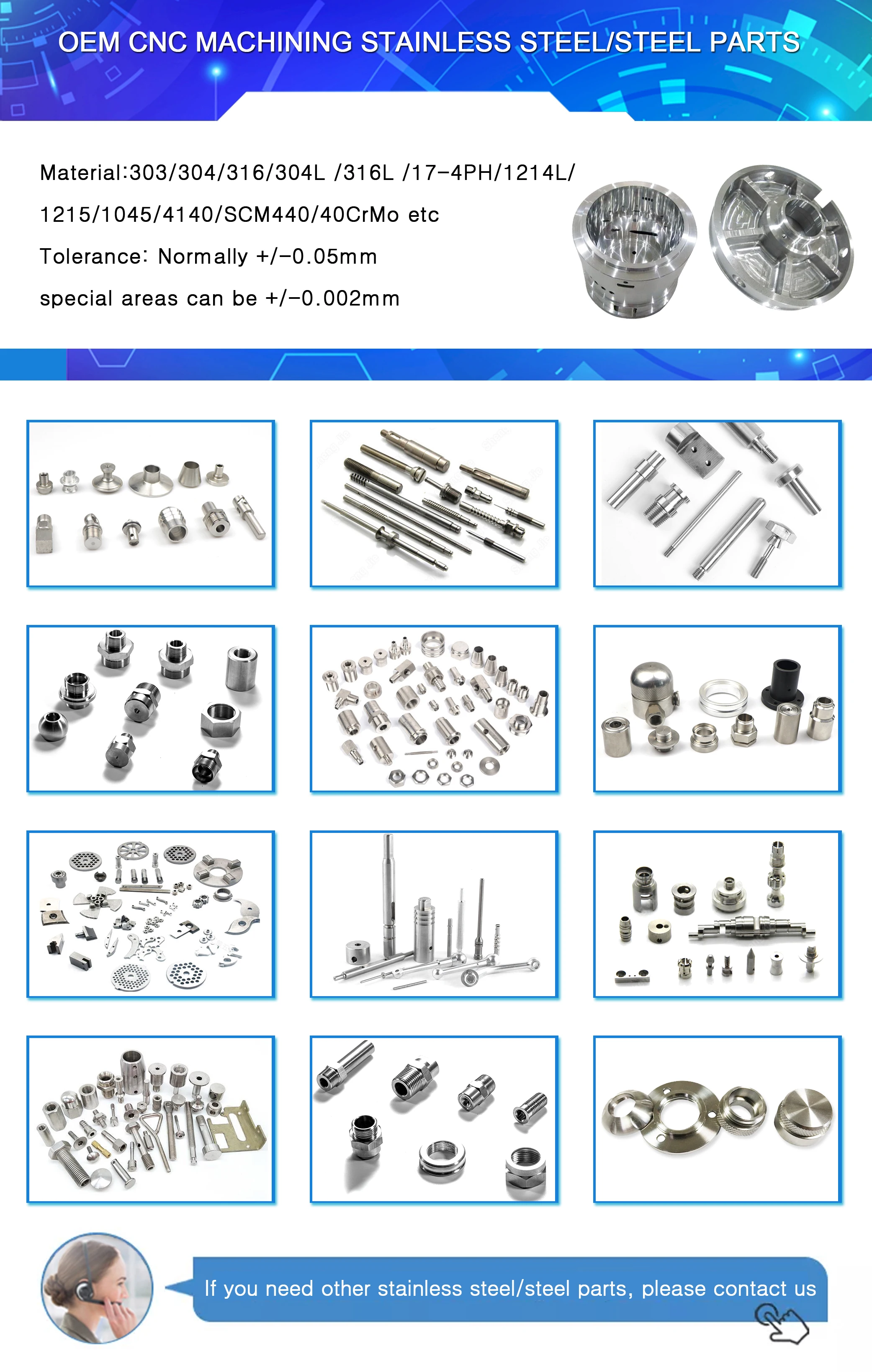 OEM CNC MACHINING STAINLESS STEEL/STEEL PARTS

Material:303/304/316/304L /316L /17-4PH/1214L/ 1215/1045/4140/SCM440/40CrMo etc

Tolerance: Normally +/-0.05mm

special areas can be +/-0.002mm

If you need other stainless steel/steel parts, please contact us