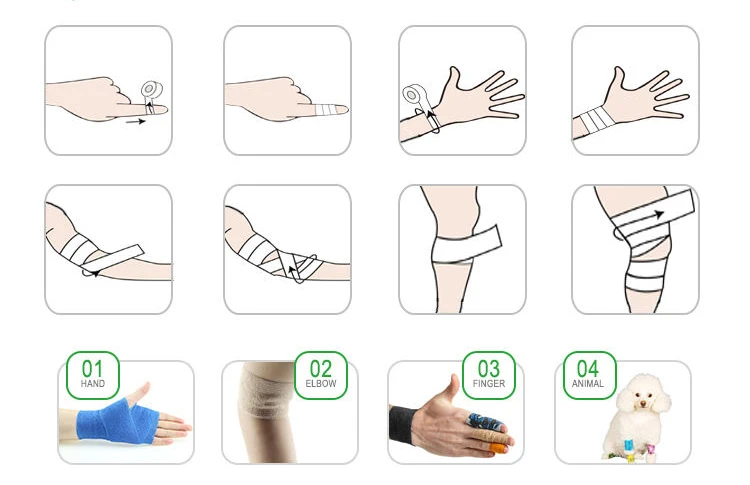 01
HAND

02
ELBOW

03
FINGER

04
ANIMAL